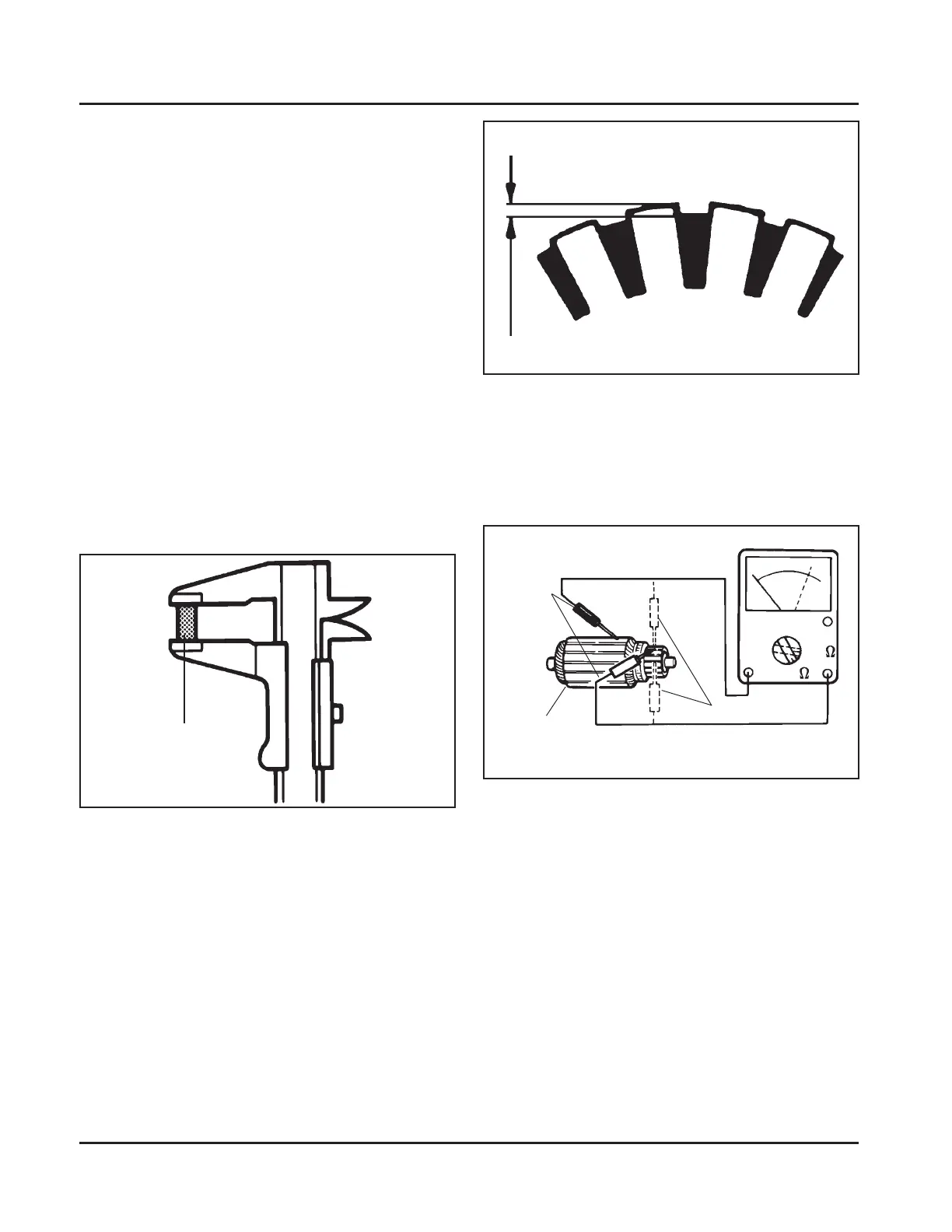 Ω

Ω