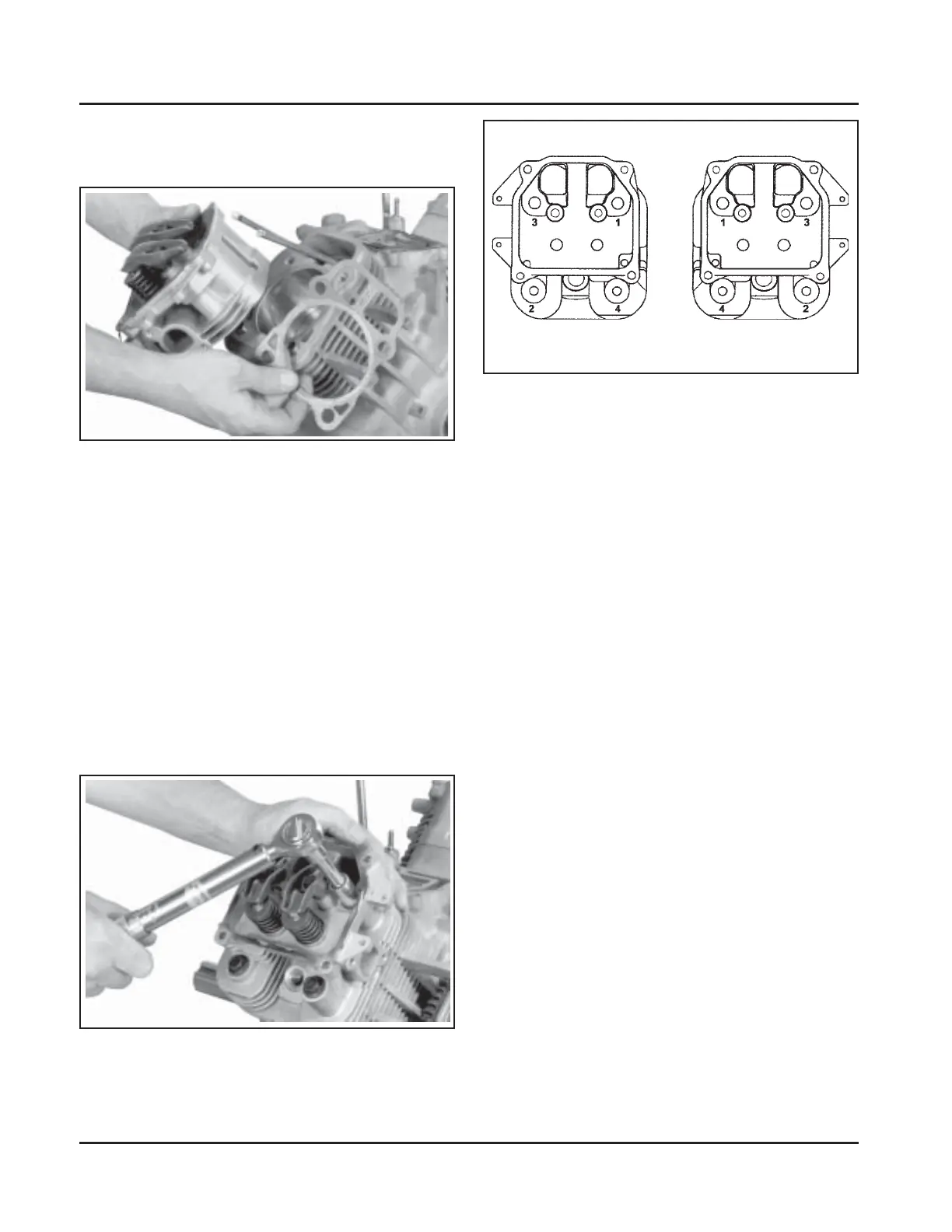 3 1
2 4

1 3
4 2