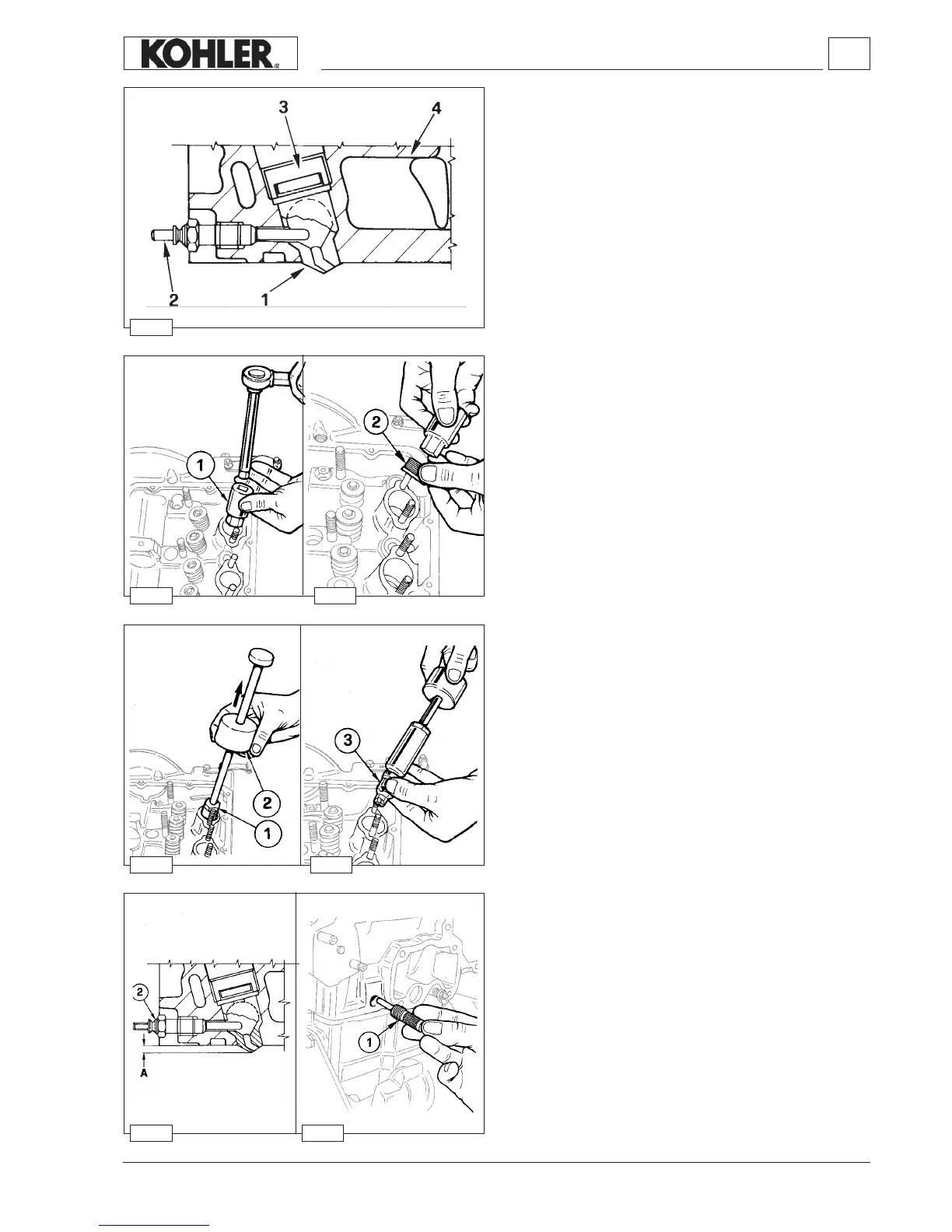 KOHLER

3

4

2

1

1

2

2

1

3

2

A

1