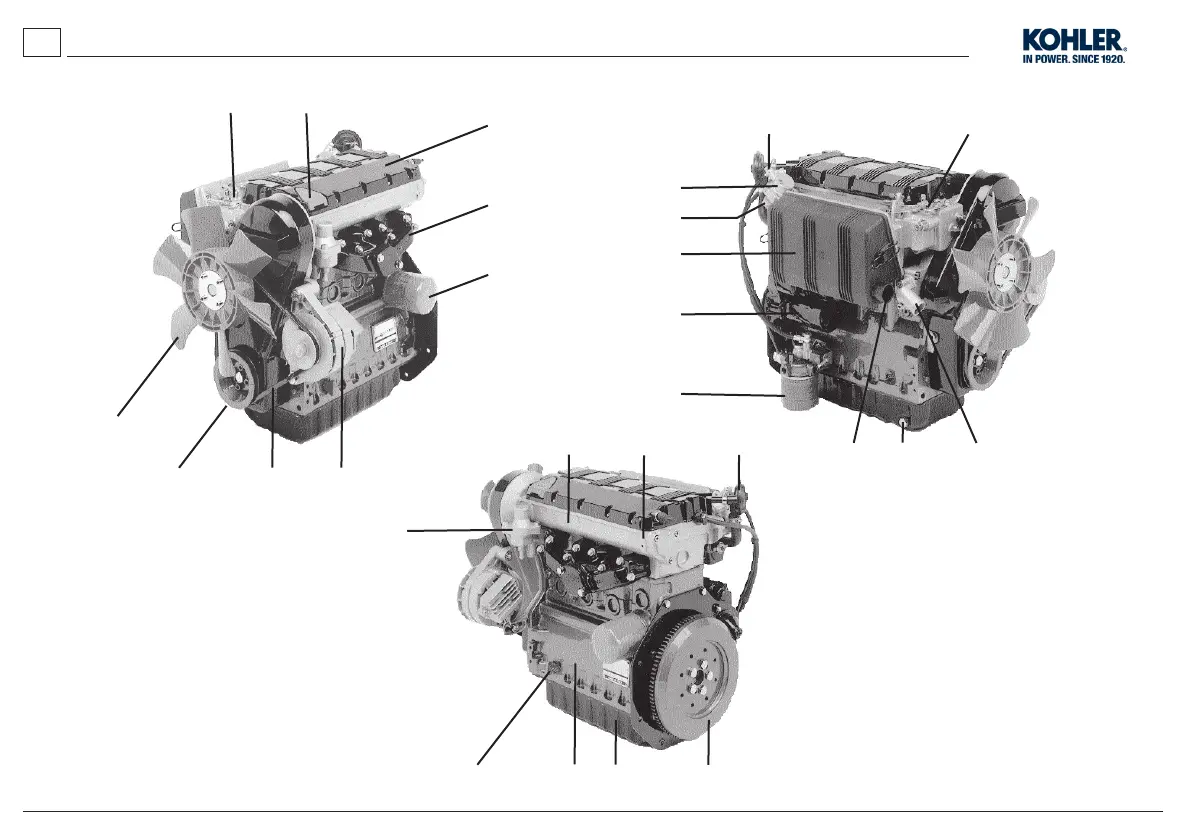 KOHLER®
IN POWER. SINCE 1920.