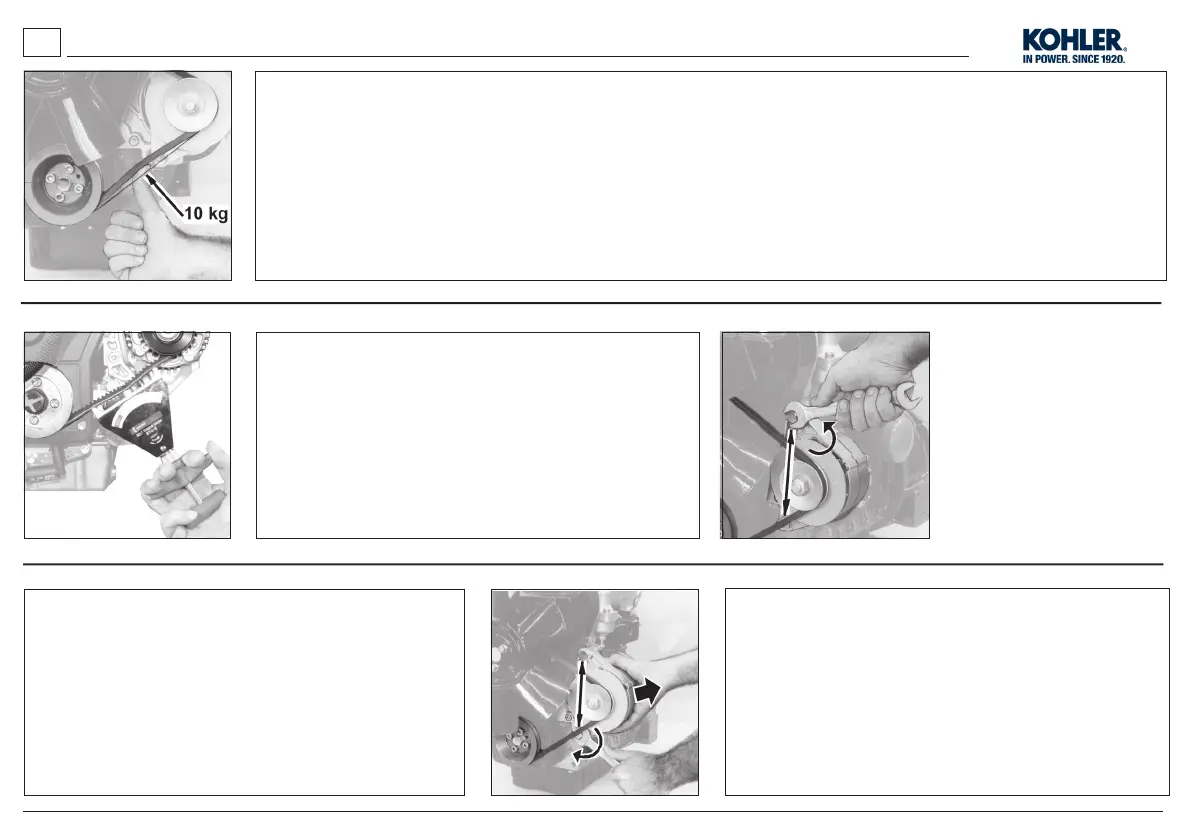 KOHLER® IN POWER. SINCE 1920.

10 kg