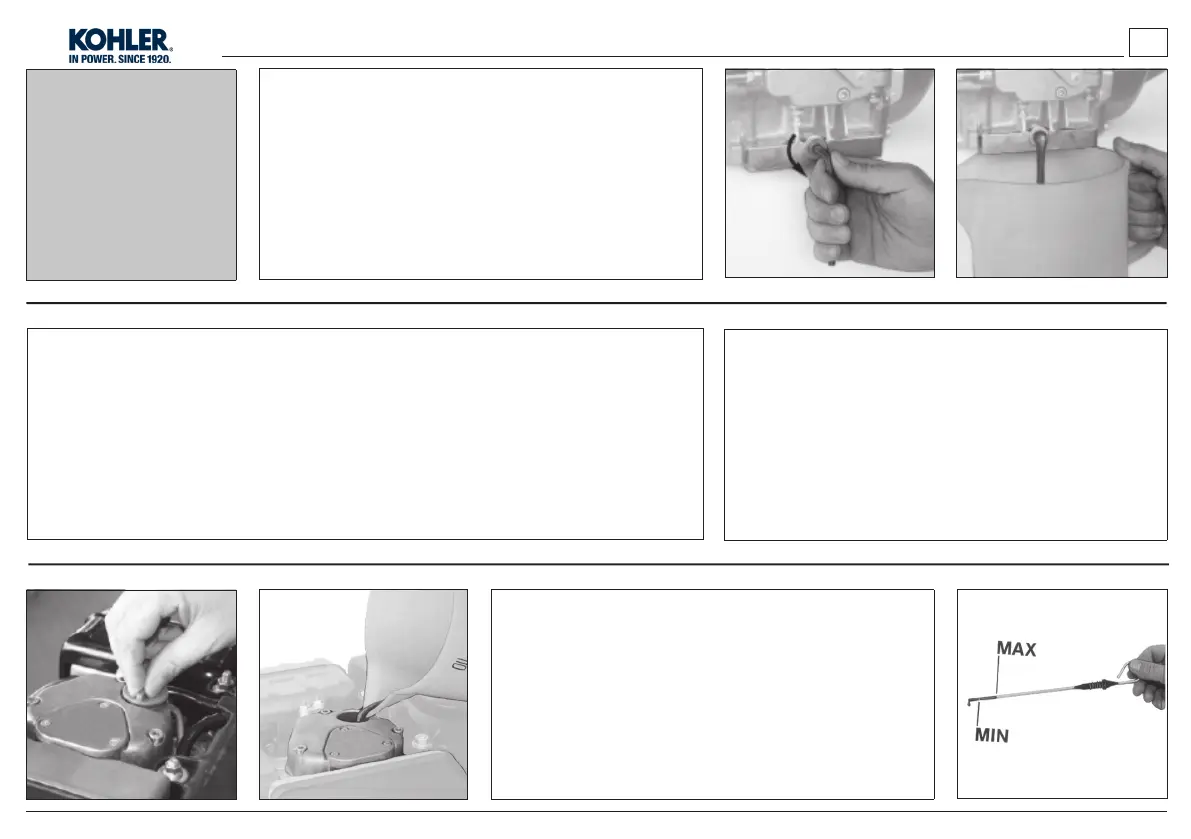 KOHLER®
IN POWER. SINCE 1920.

MAX

MIN