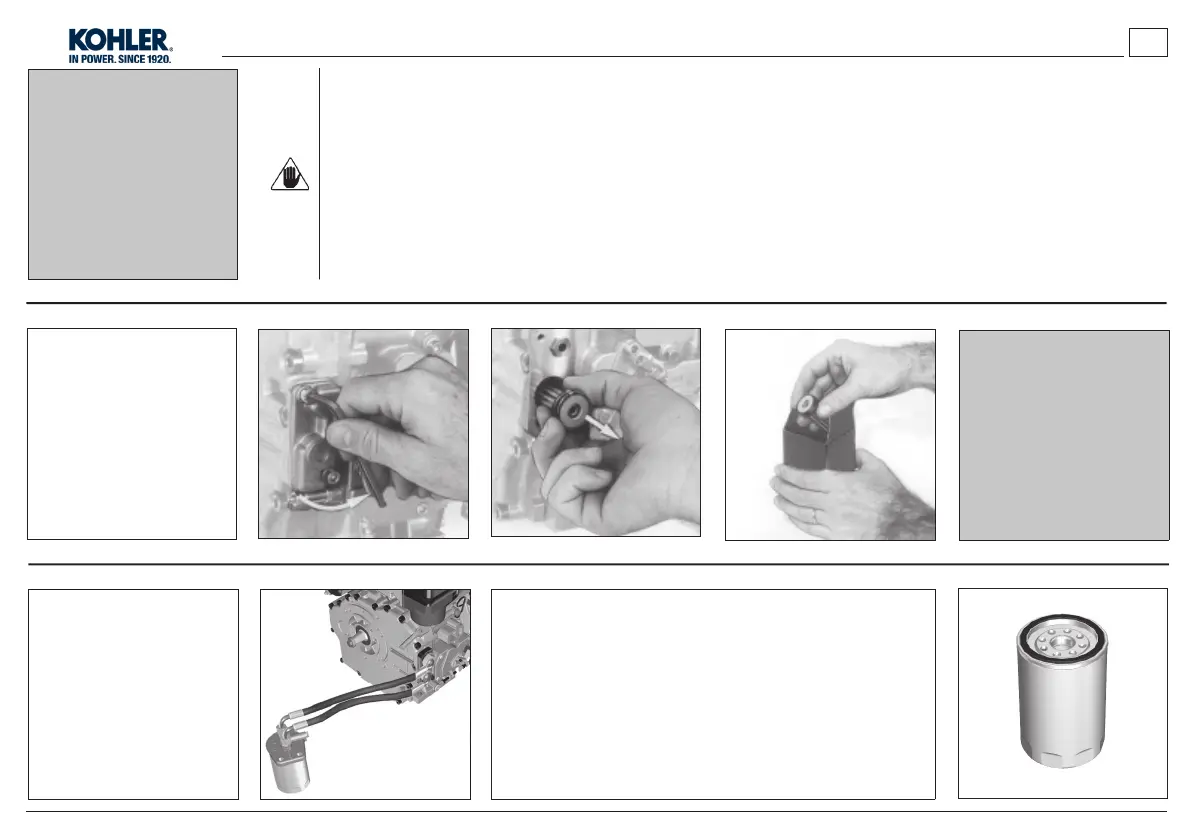 KOHLER®
IN POWER. SINCE 1920.