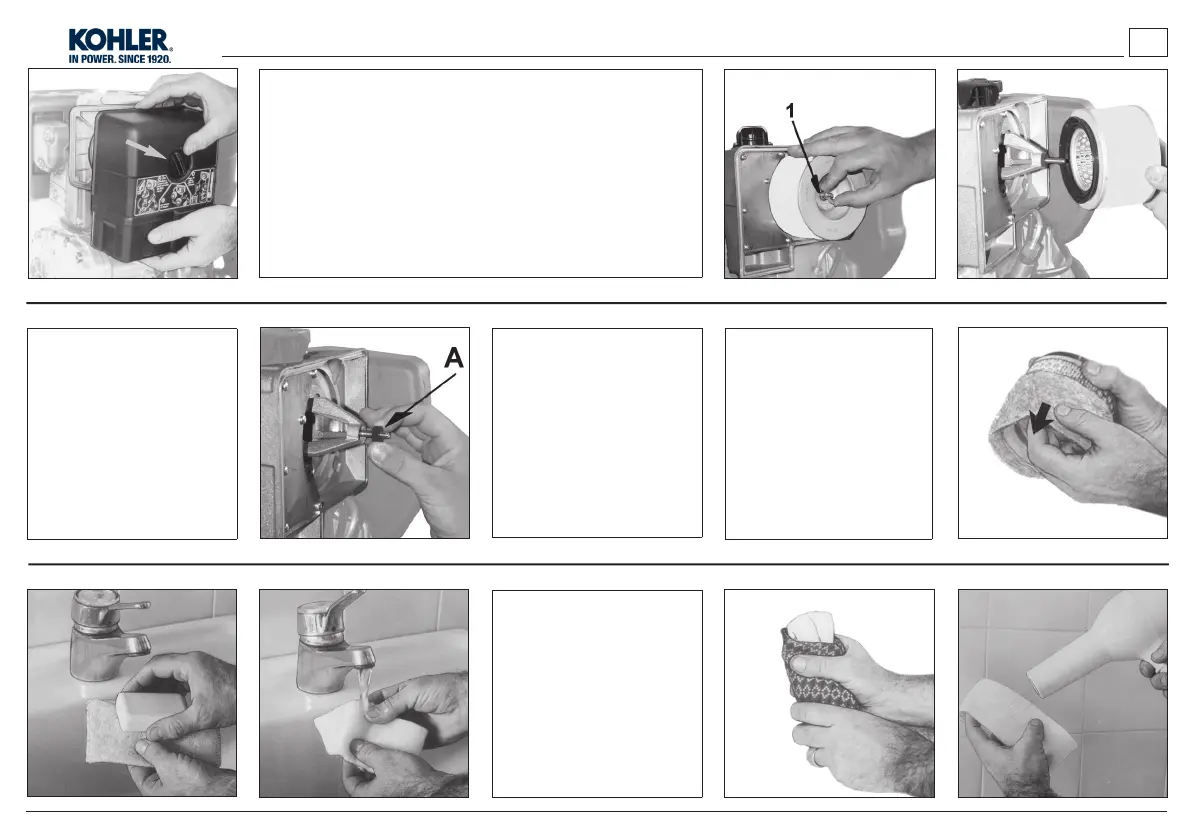 KOHLER®
IN POWER. SINCE 1920.

1

A