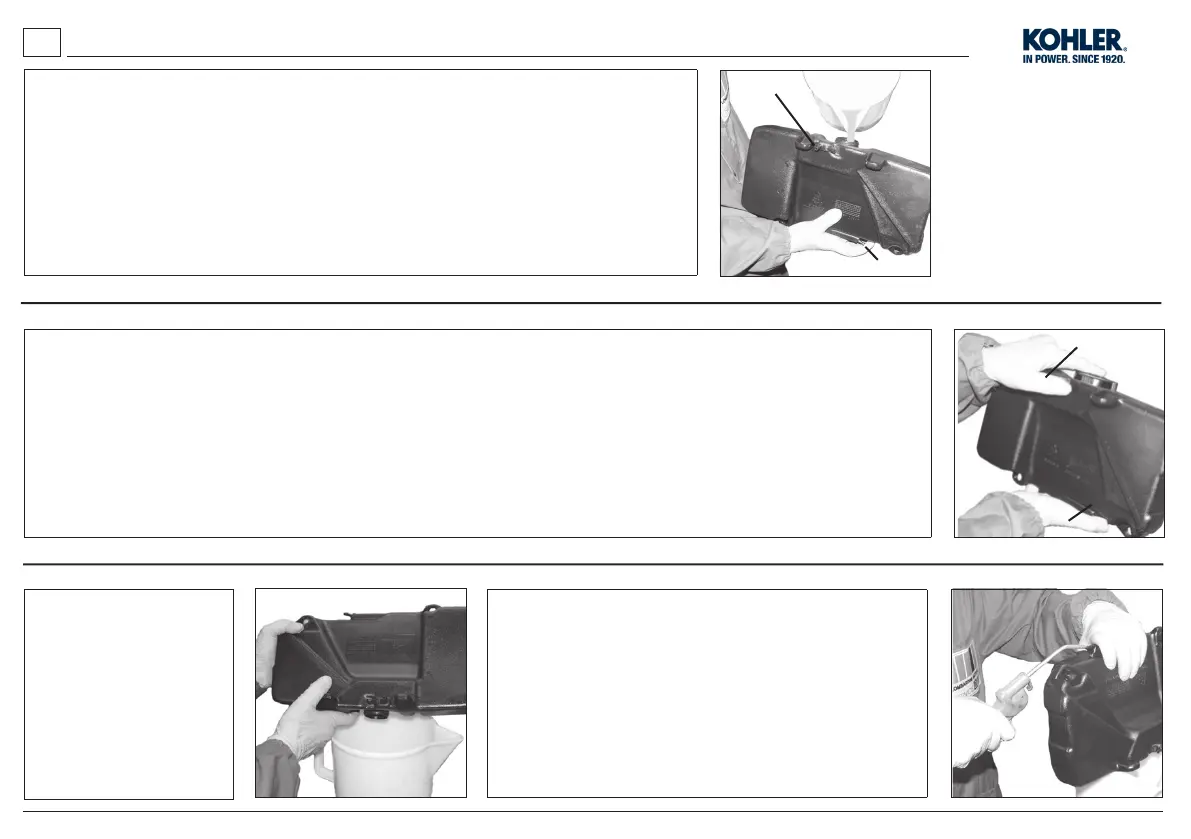 KOHLER®
IN POWER. SINCE 1920.