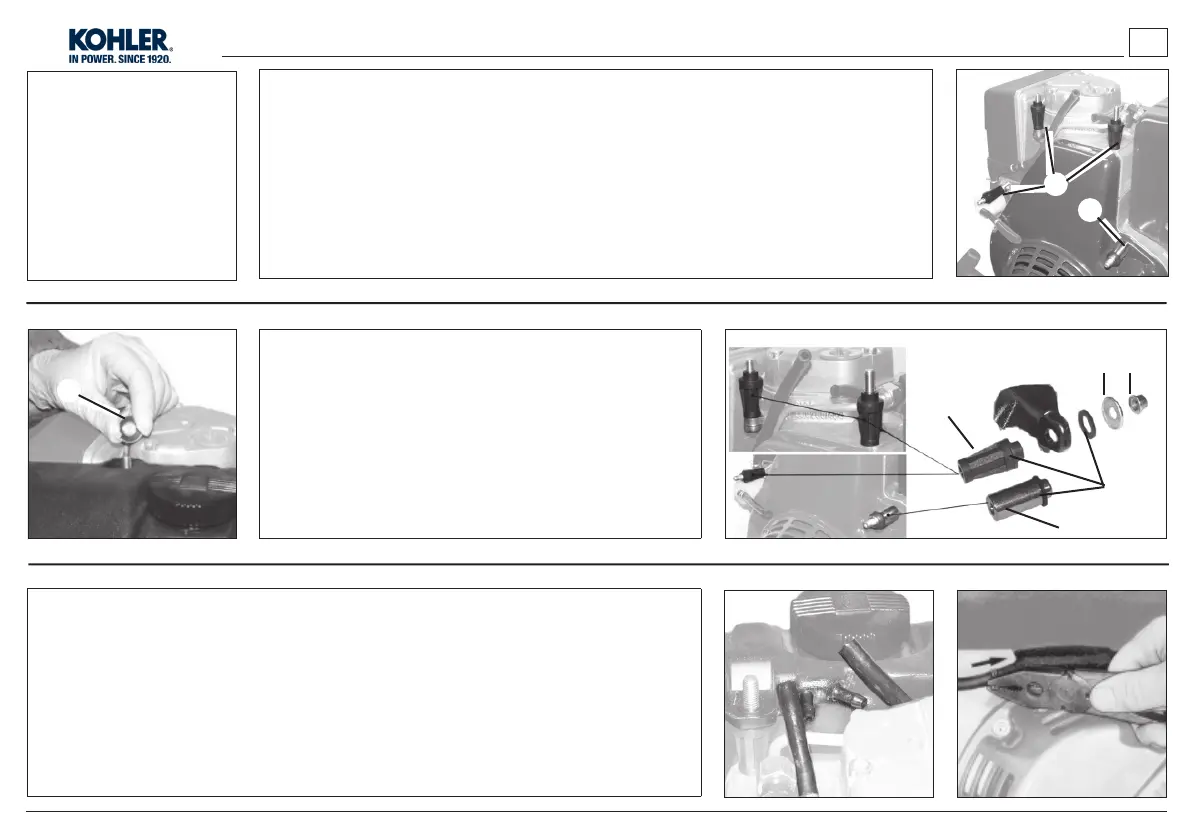 KOHLER®
IN POWER. SINCE 1920.