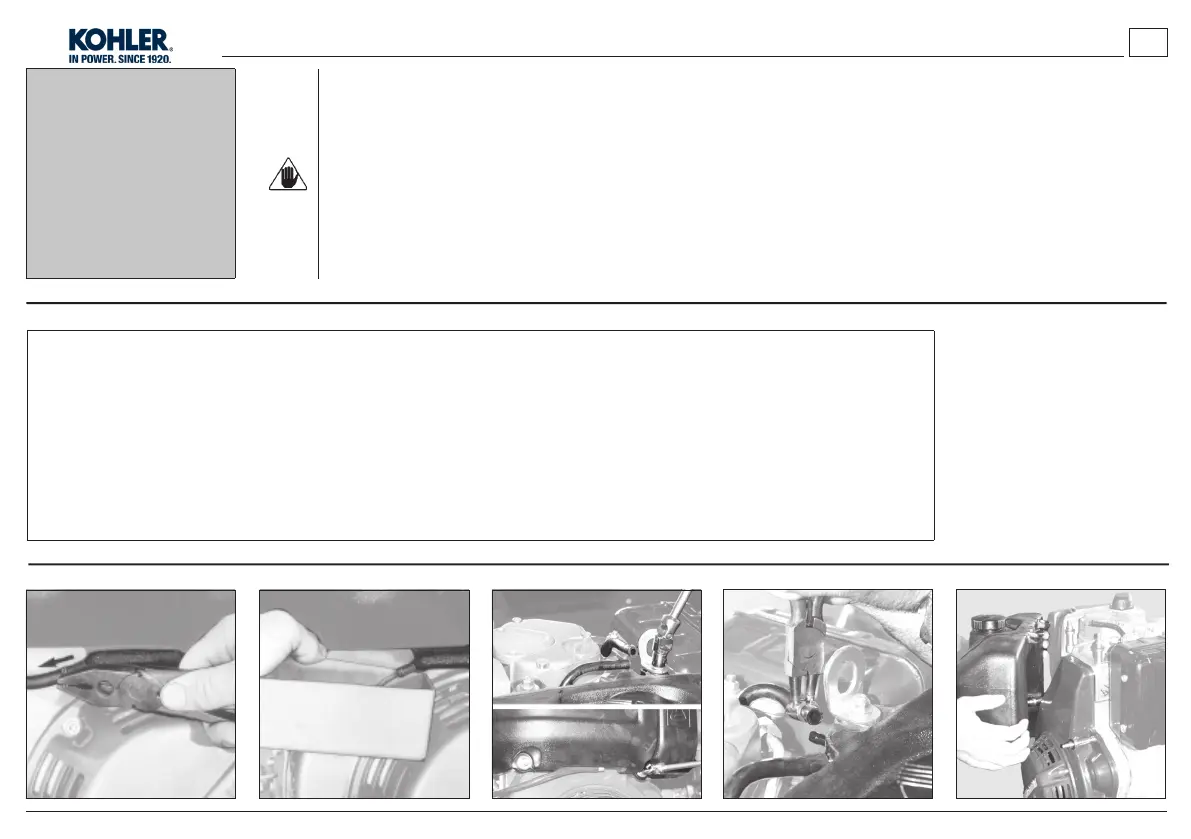 KOHLER®
IN POWER. SINCE 1920.