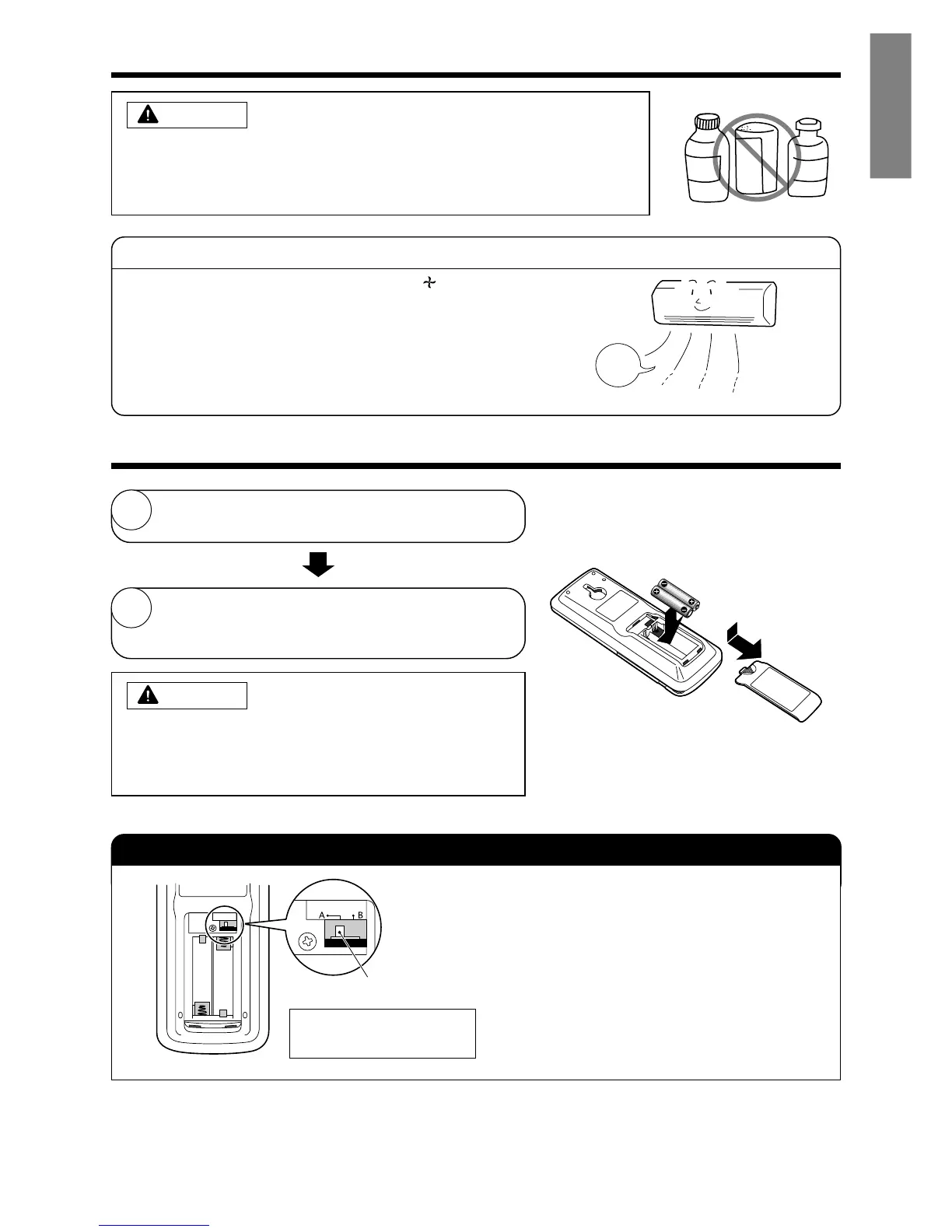 A
B