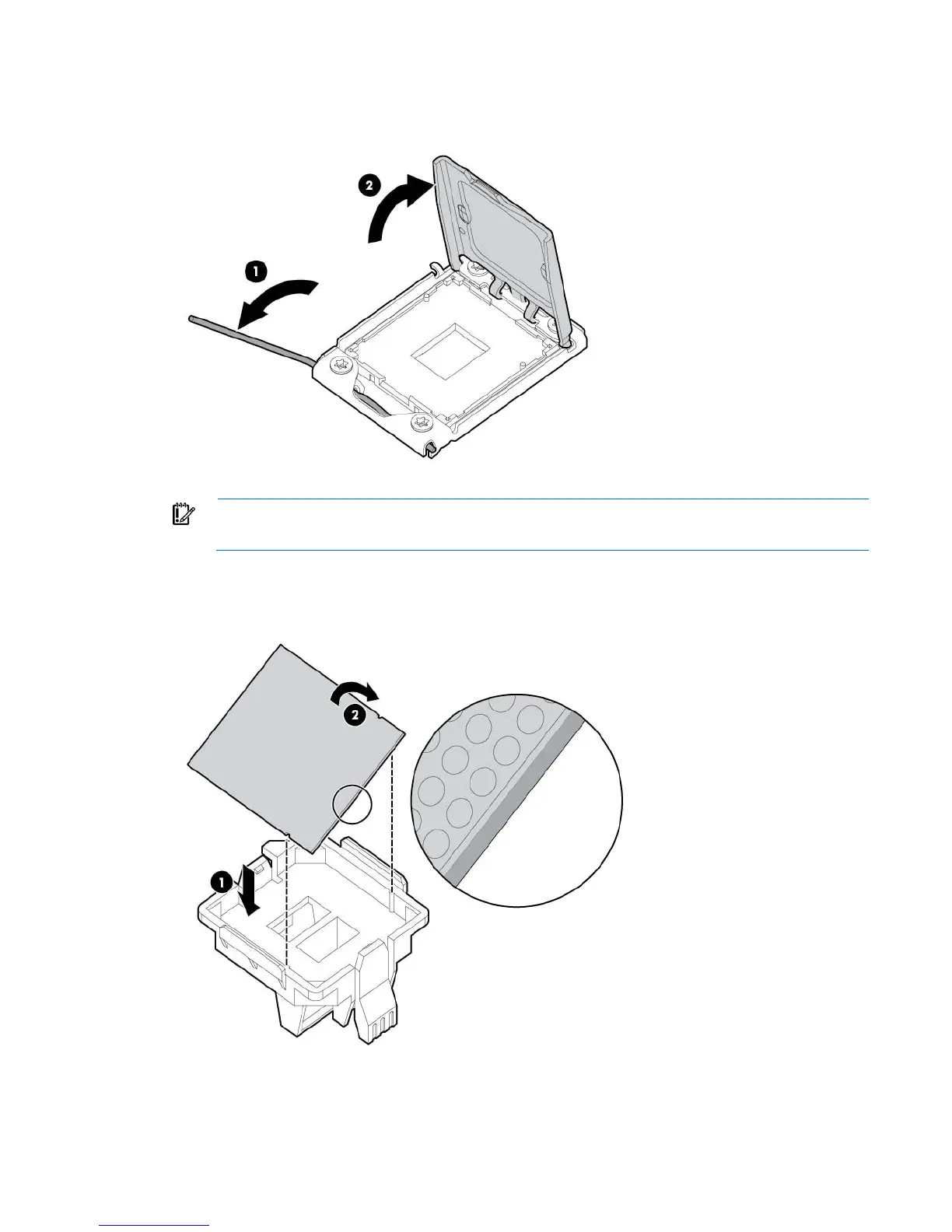 2

1

2

1