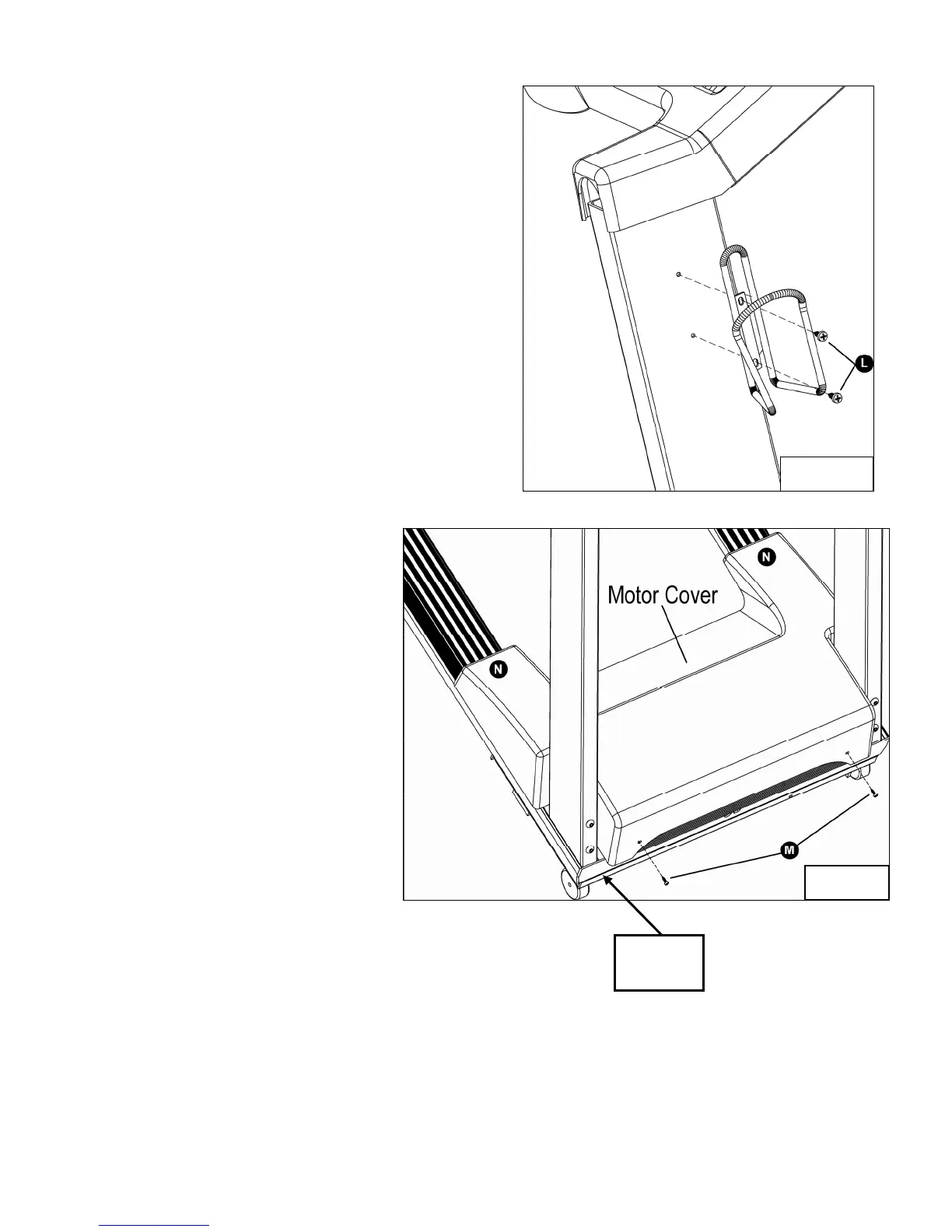 L

N

Motor Cover

N

M