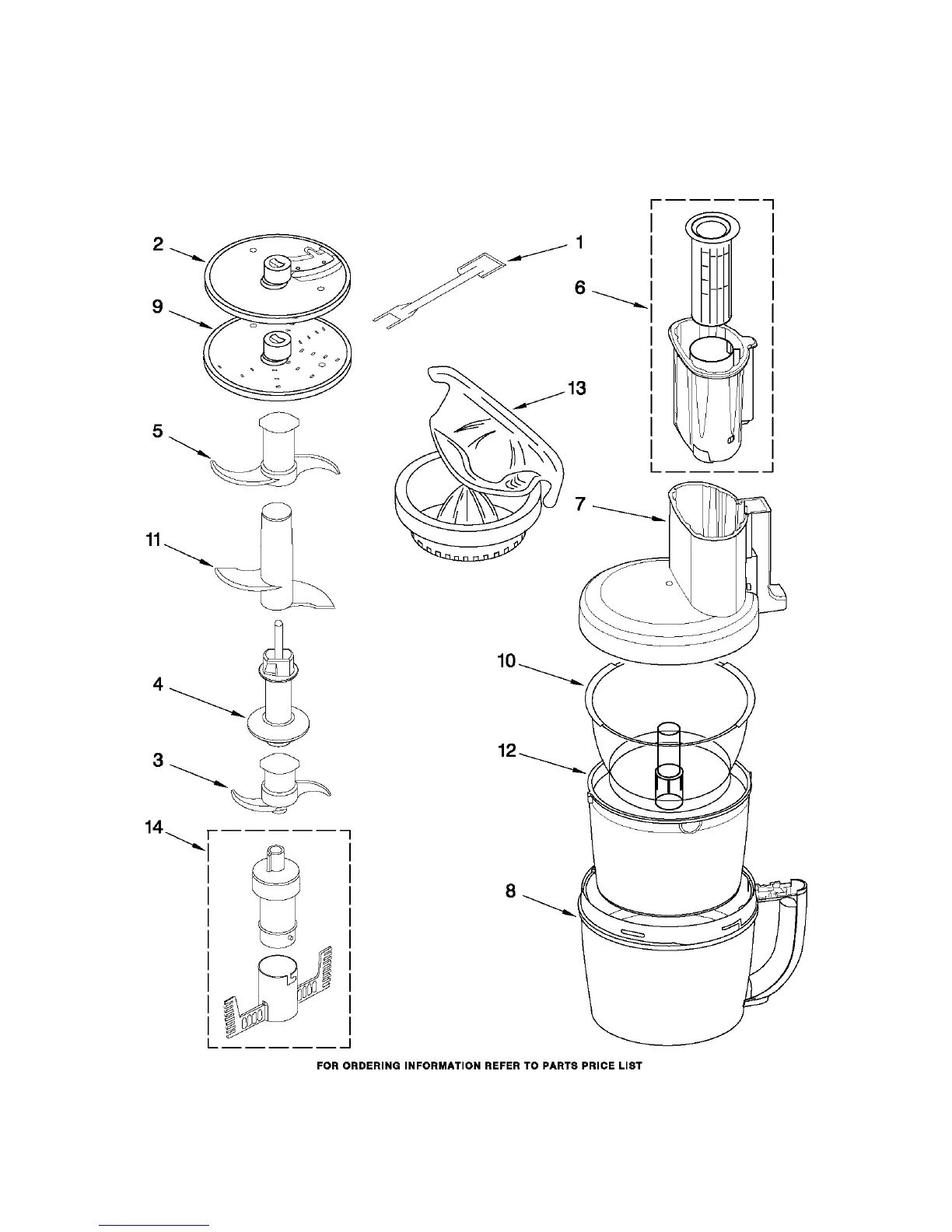 2
1
6
9
13
5
7
11
10
4
12
3
14
8

FOR ORDERING INFORMATION REFER TO PARTS PRICE LIST