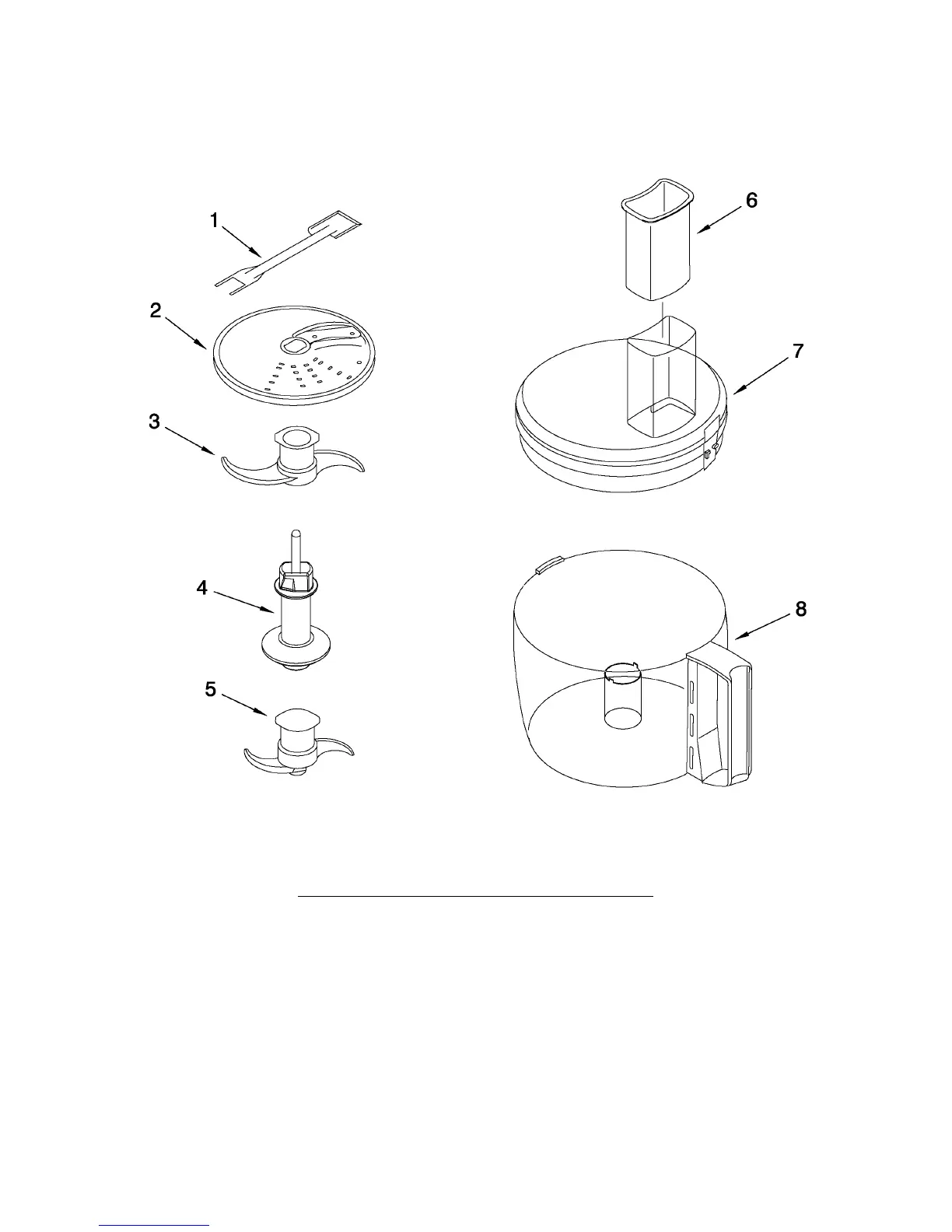 1
2
3
4
5
6
7
8