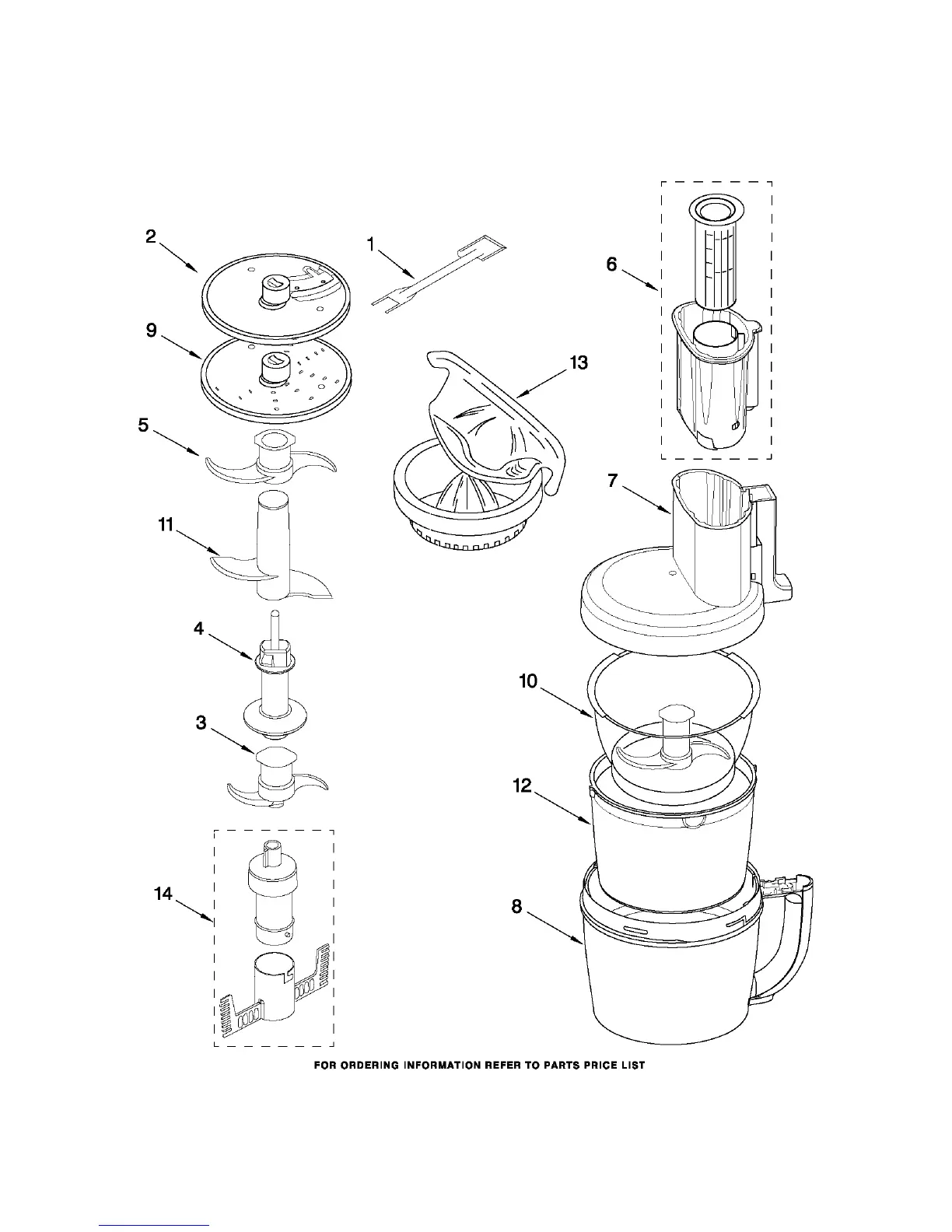 2
1
6
9
13
5
7
11
4
10
3
12
14
8

FOR ORDERING INFORMATION REFER TO PARTS PRICE LIST