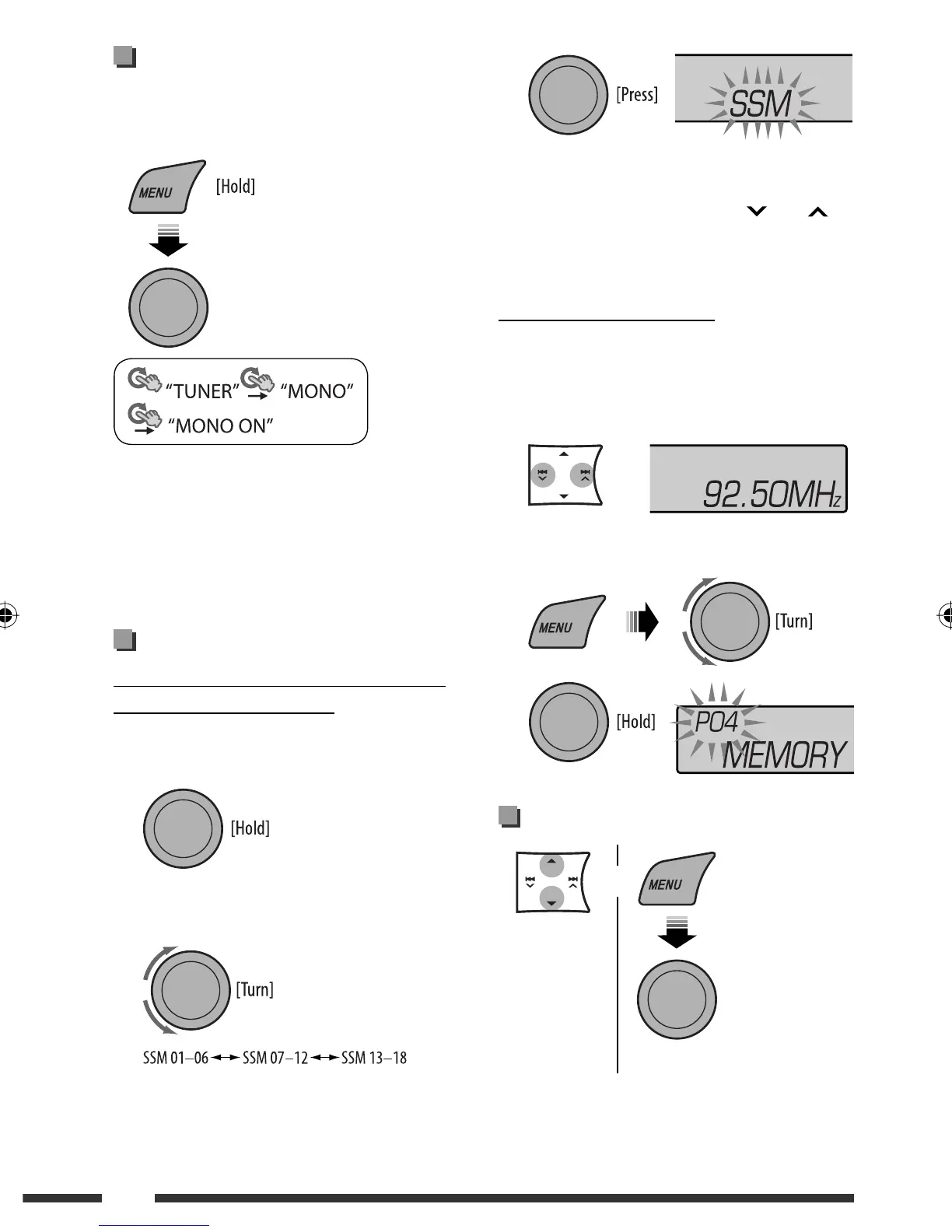 MENU [Hold]

"TUNER" "MONO" "MONO ON"

[Hold]

[Turn]

SSM 01–06 SSM 07–12 SSM 13–18

[Press] SSM

92.50MHz

MENU [Turn]

[Hold] P04 MEMORY

MENU