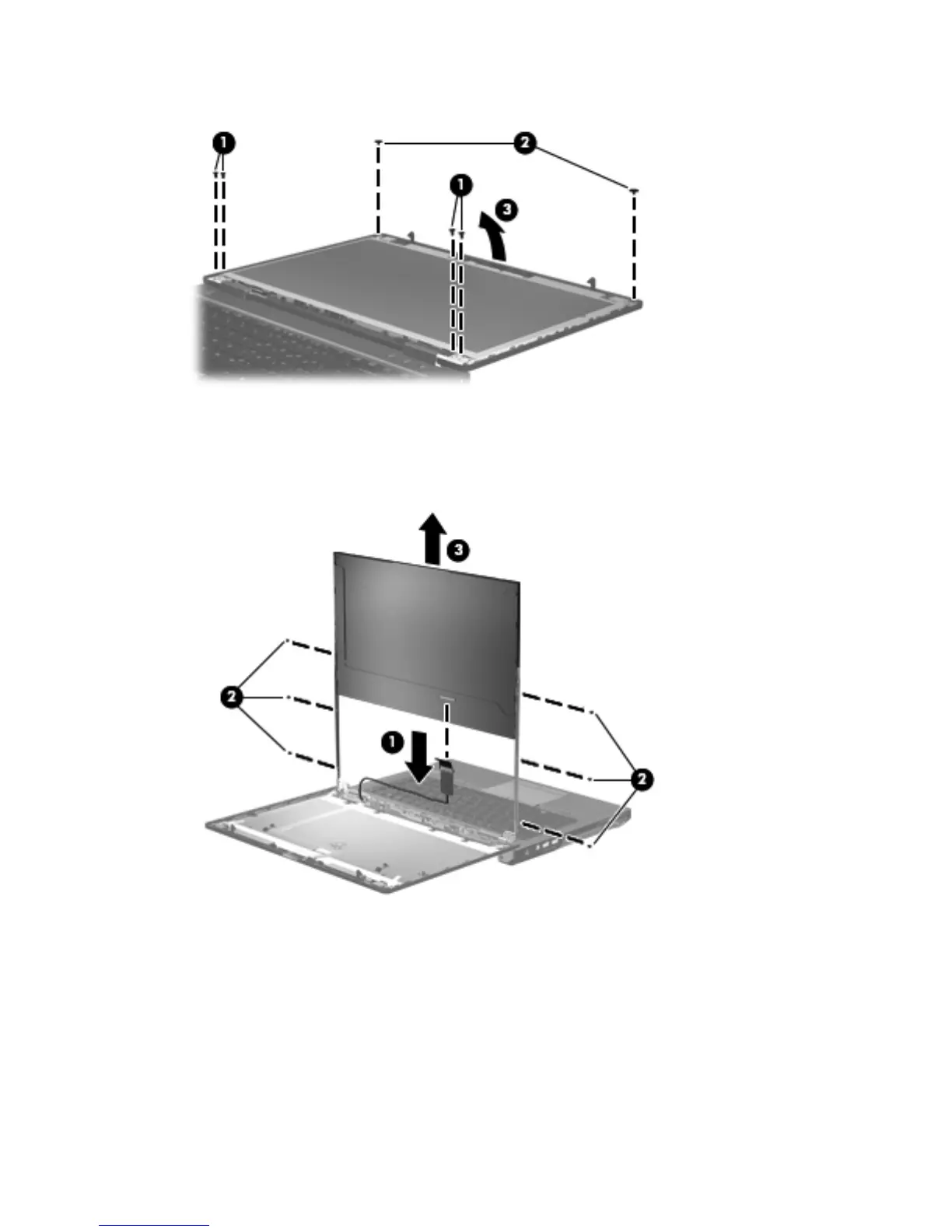 1
2
1
3

3
2
1
2