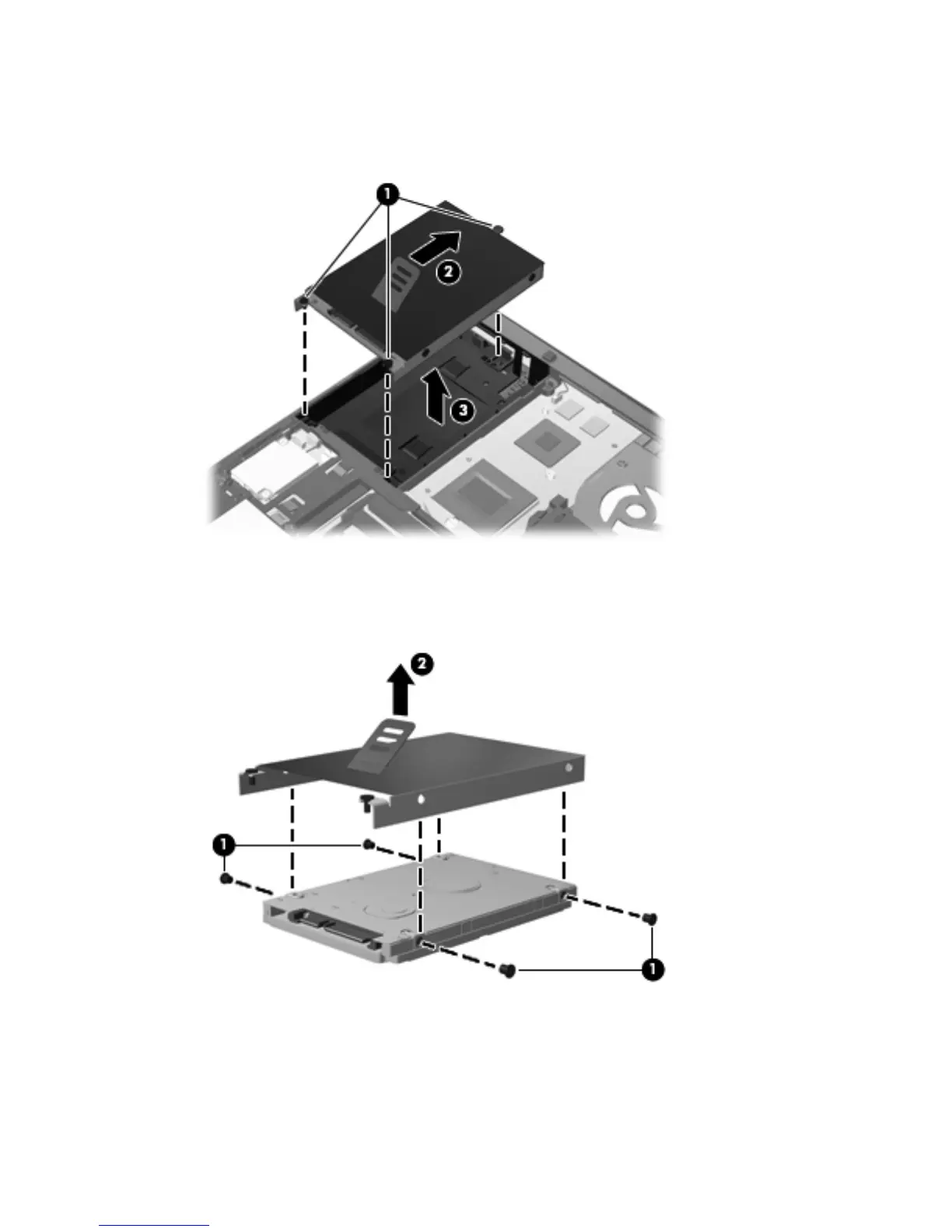 1
2
3

2
1
1