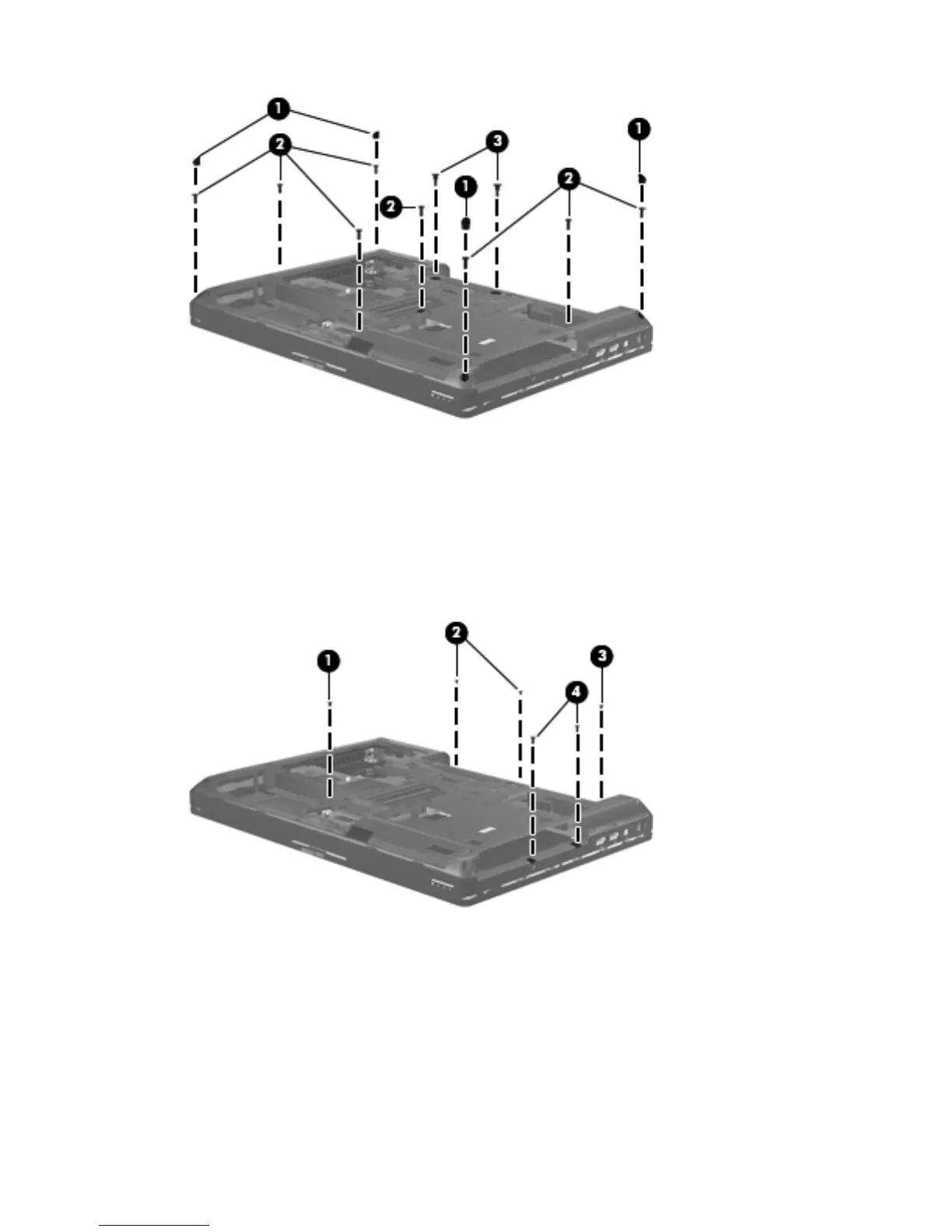 1
2
3
1
2
1
2

1
2
3
4