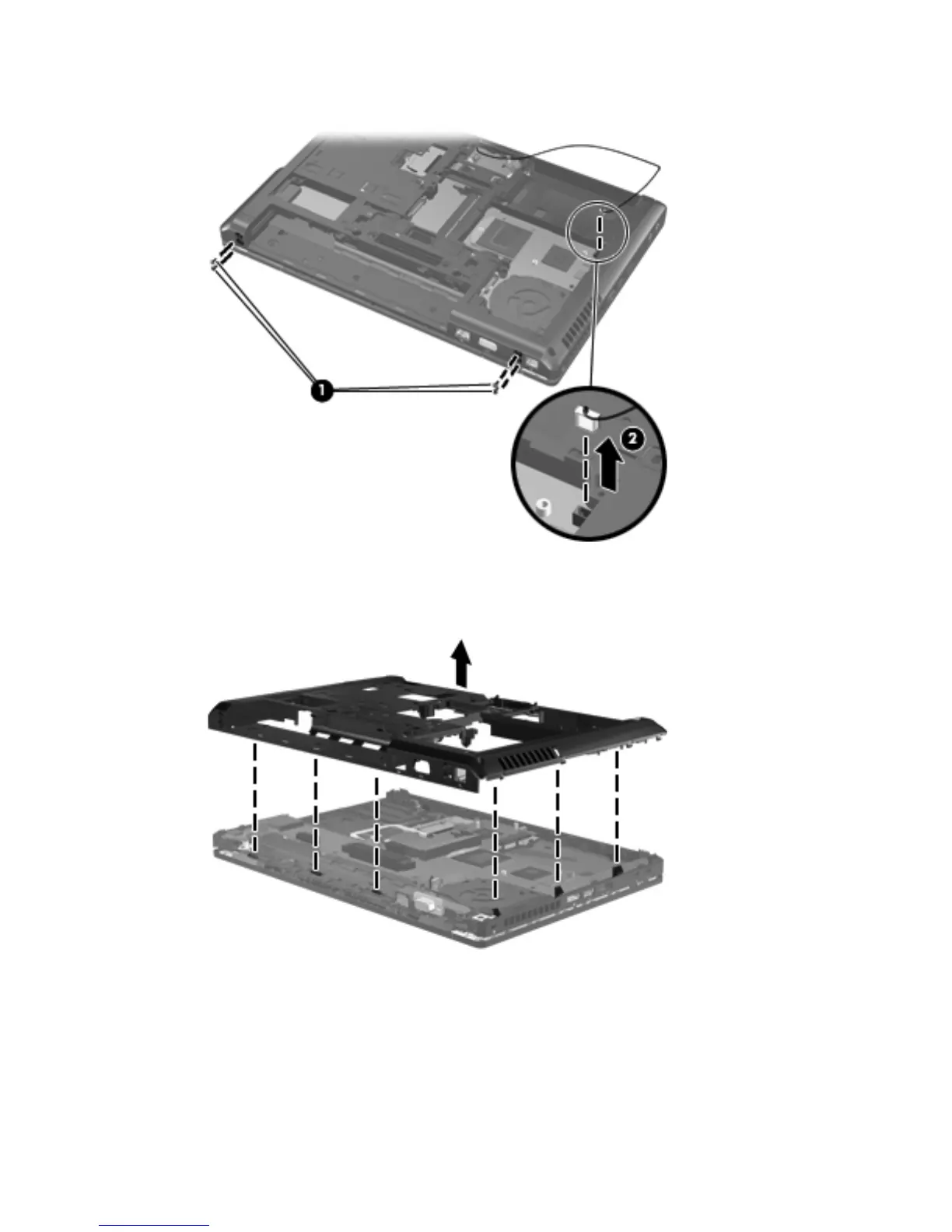 1

2