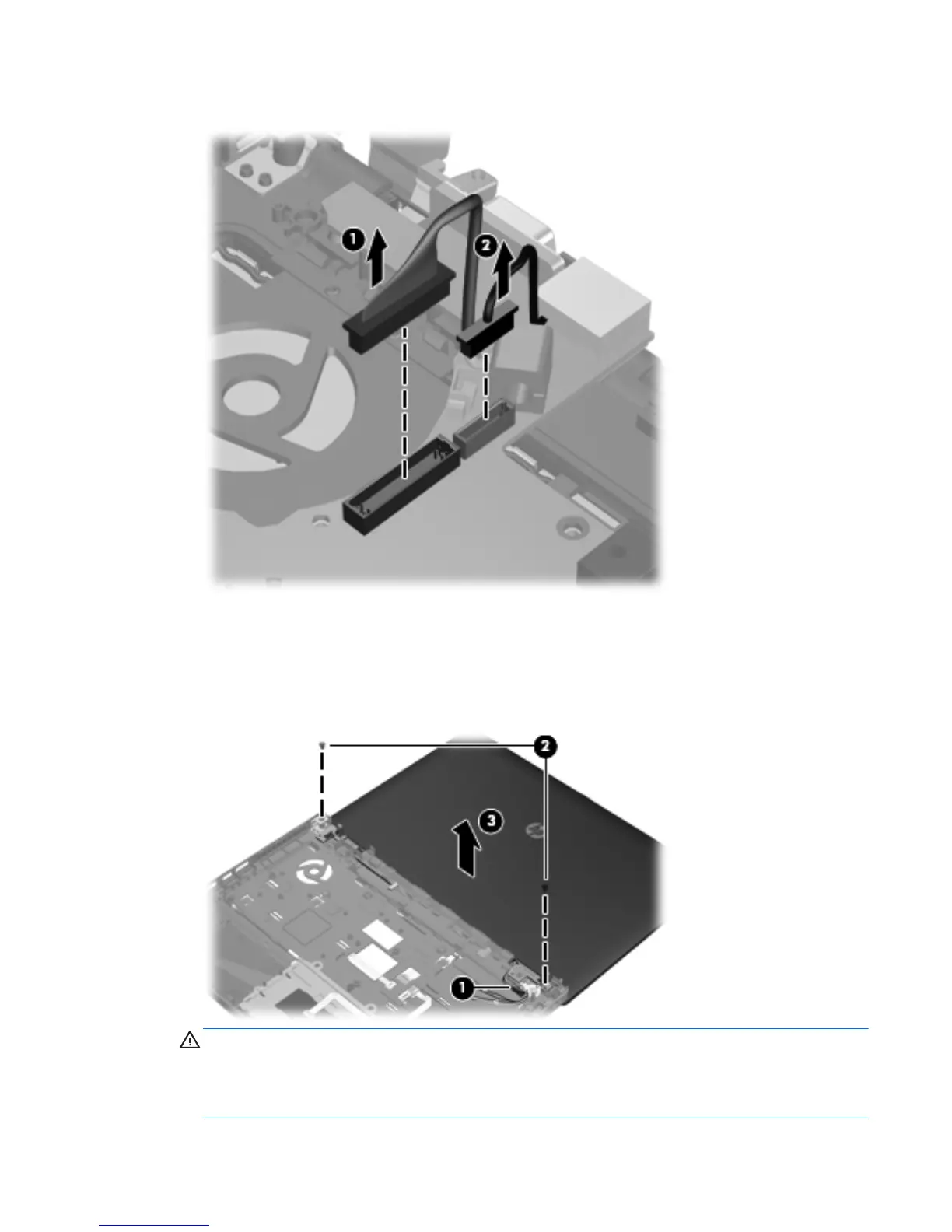 1
2

2
3
1