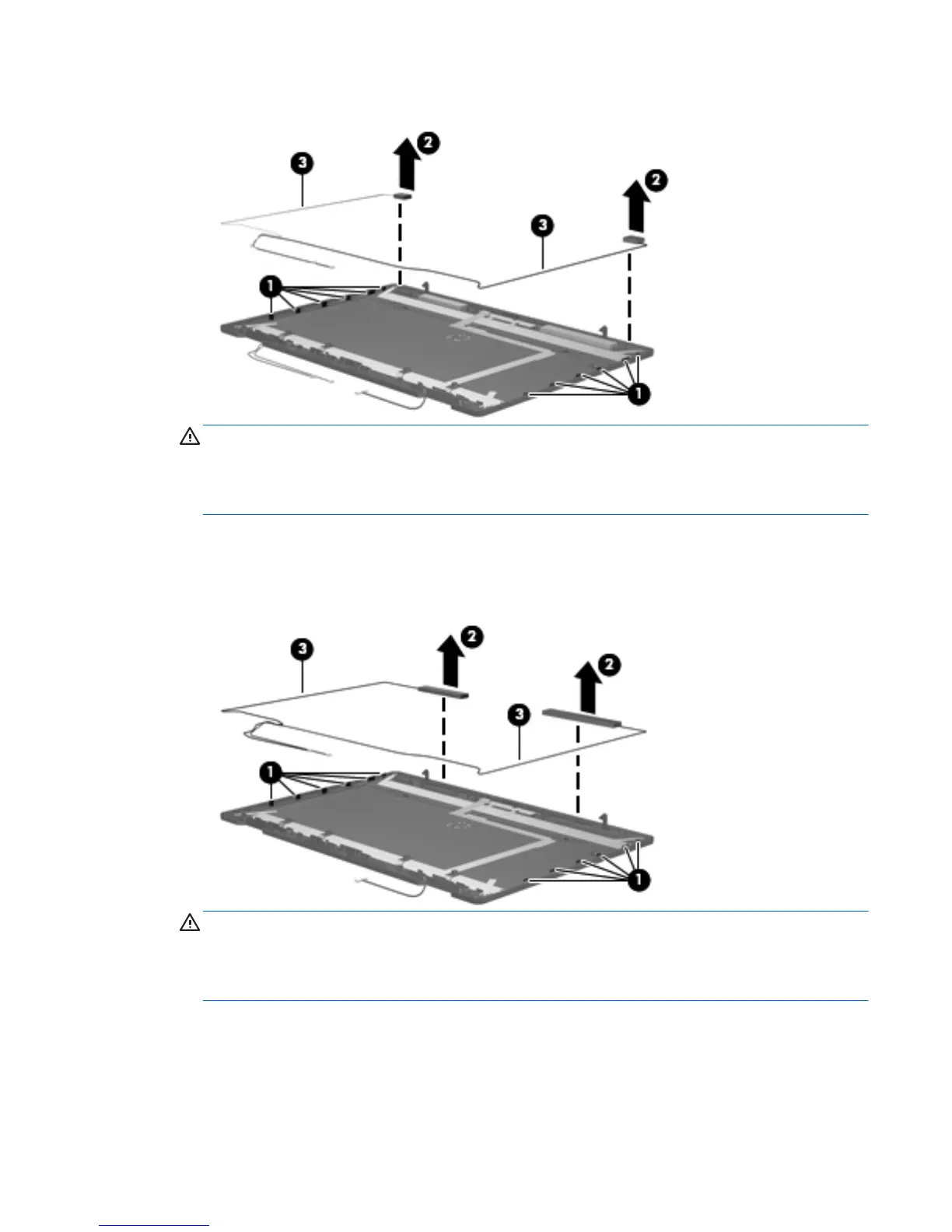 3

2

2

3

1

1

3

2

2

3

1

1