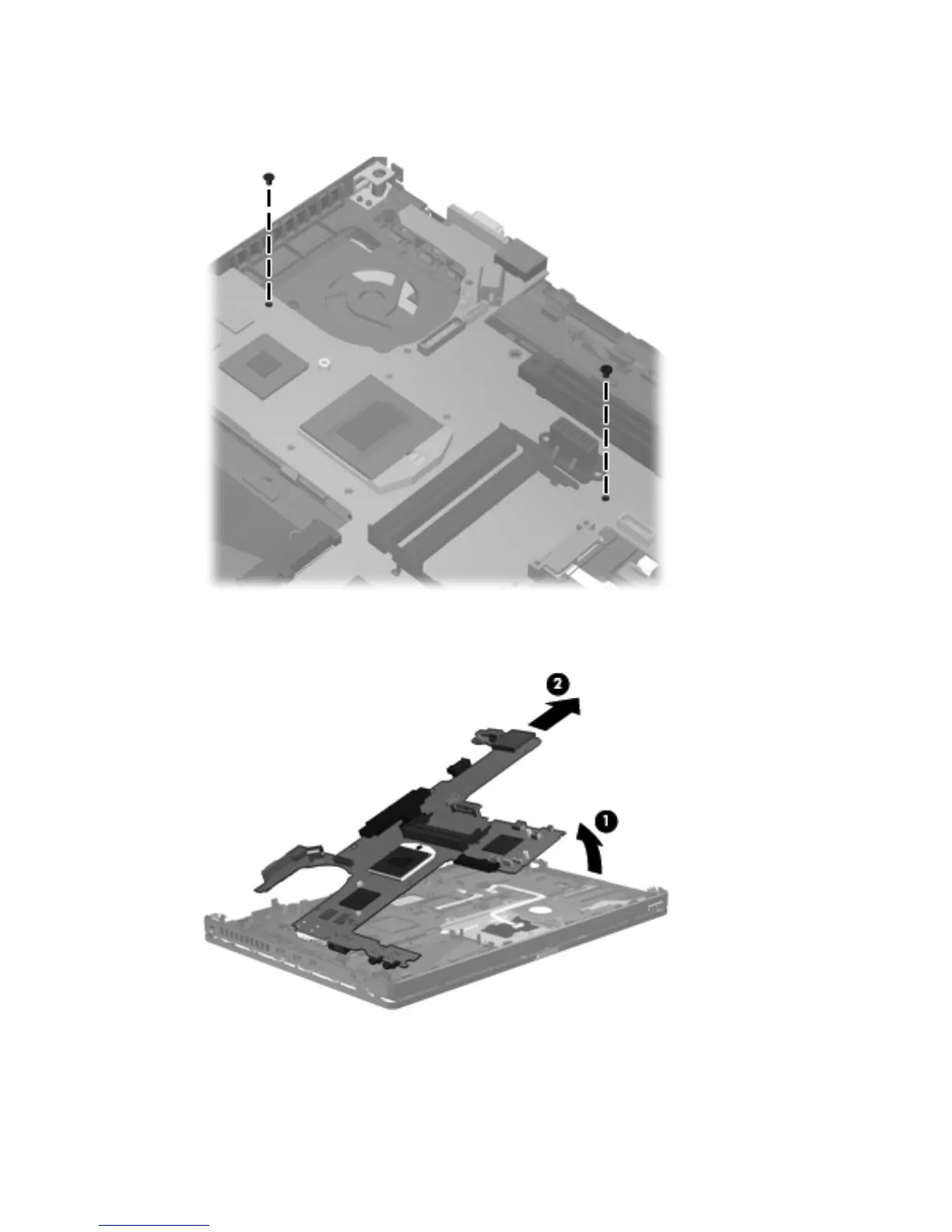 2

1