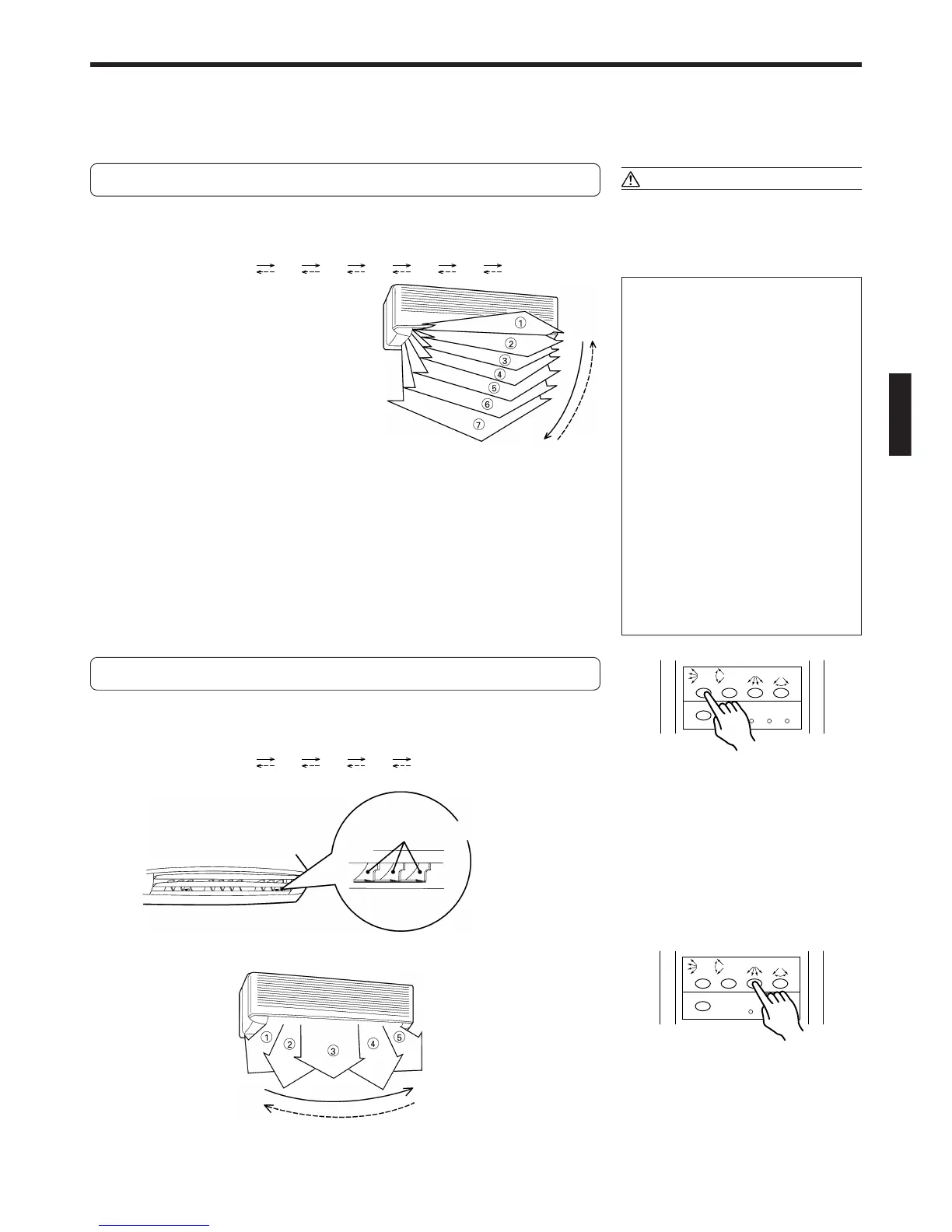 ①
②
③
④
⑤
⑥
⑦

①
②
③
④
⑤