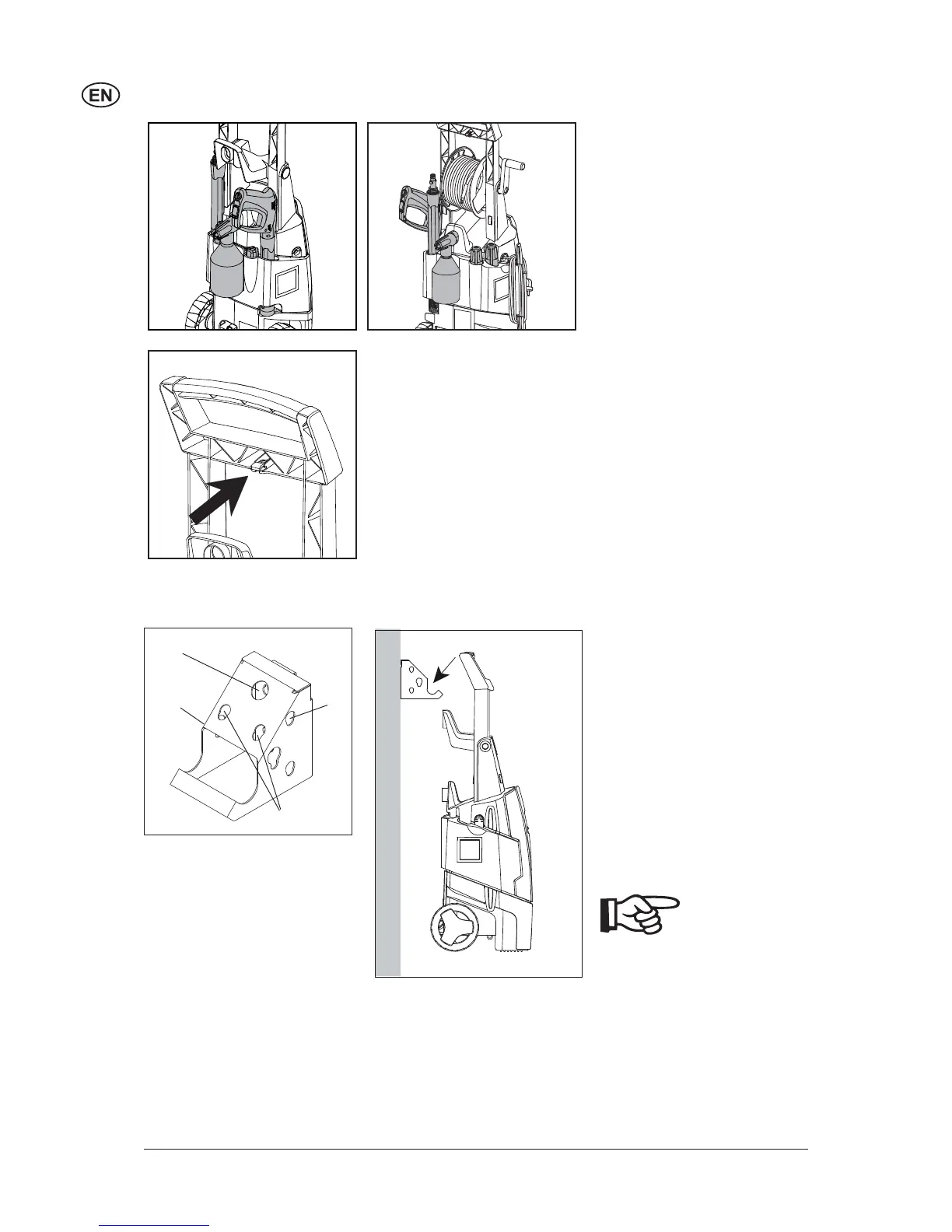 EN