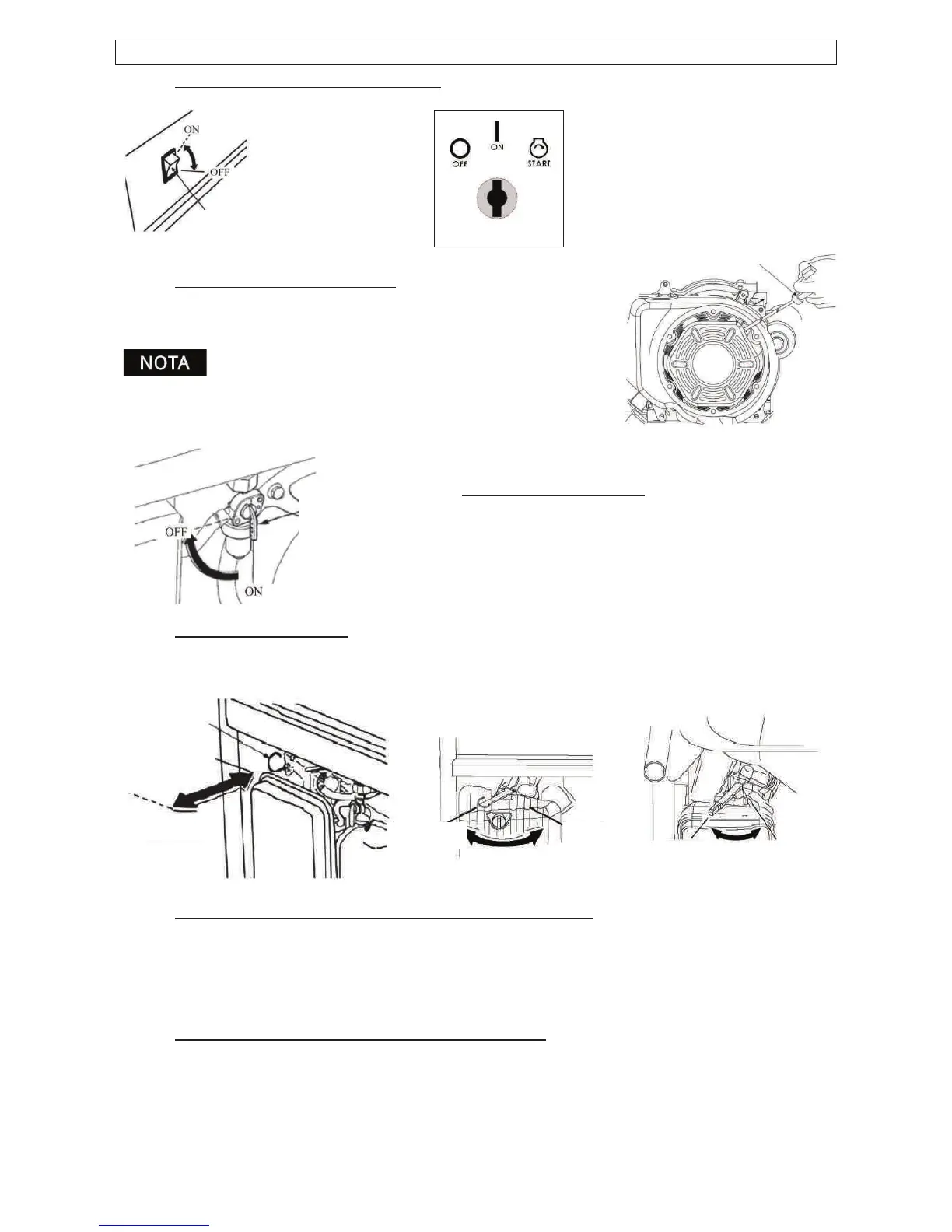 ON

OFF

OFF

ON

START

NOTA

OFF

ON