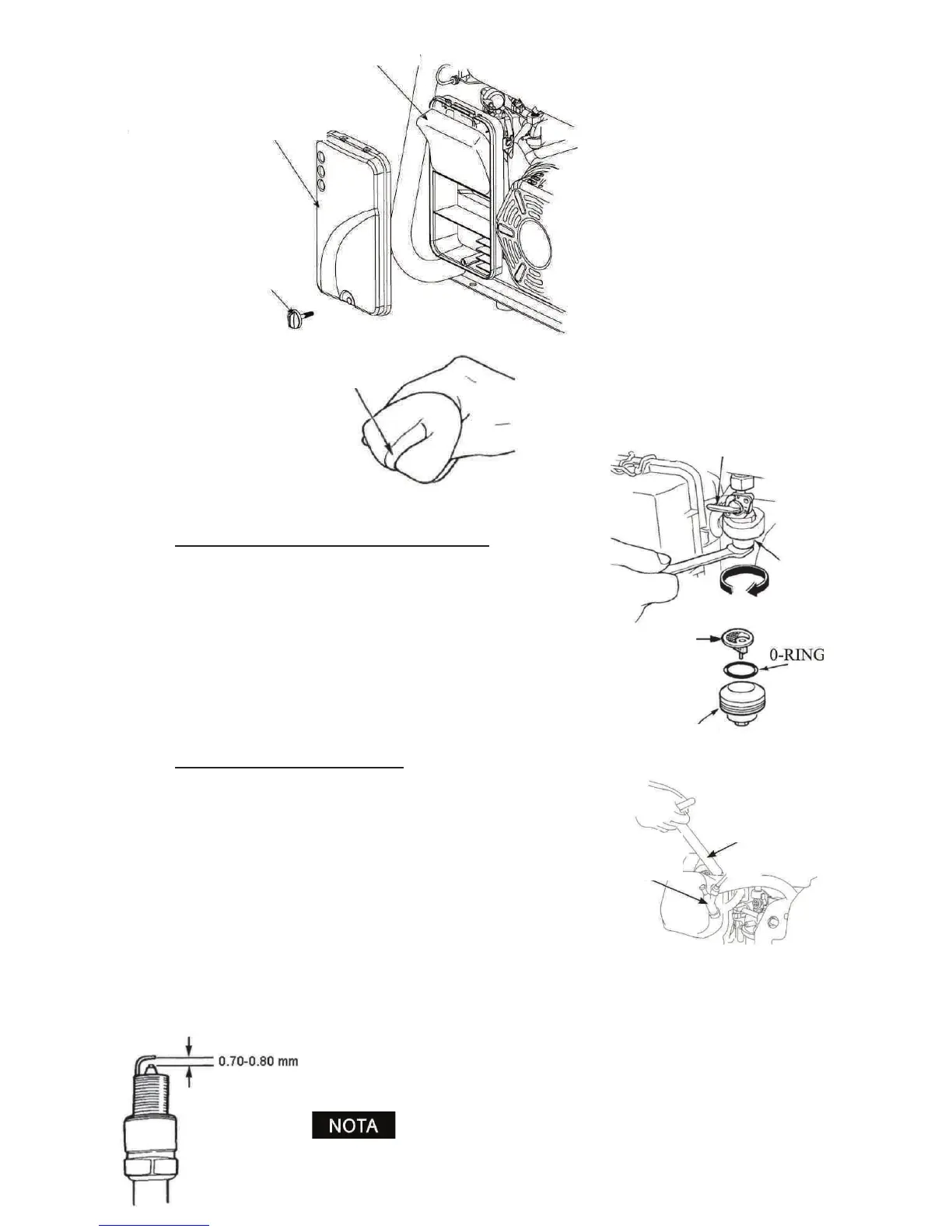 0-RING

0.70-0.80 mm

NOTA