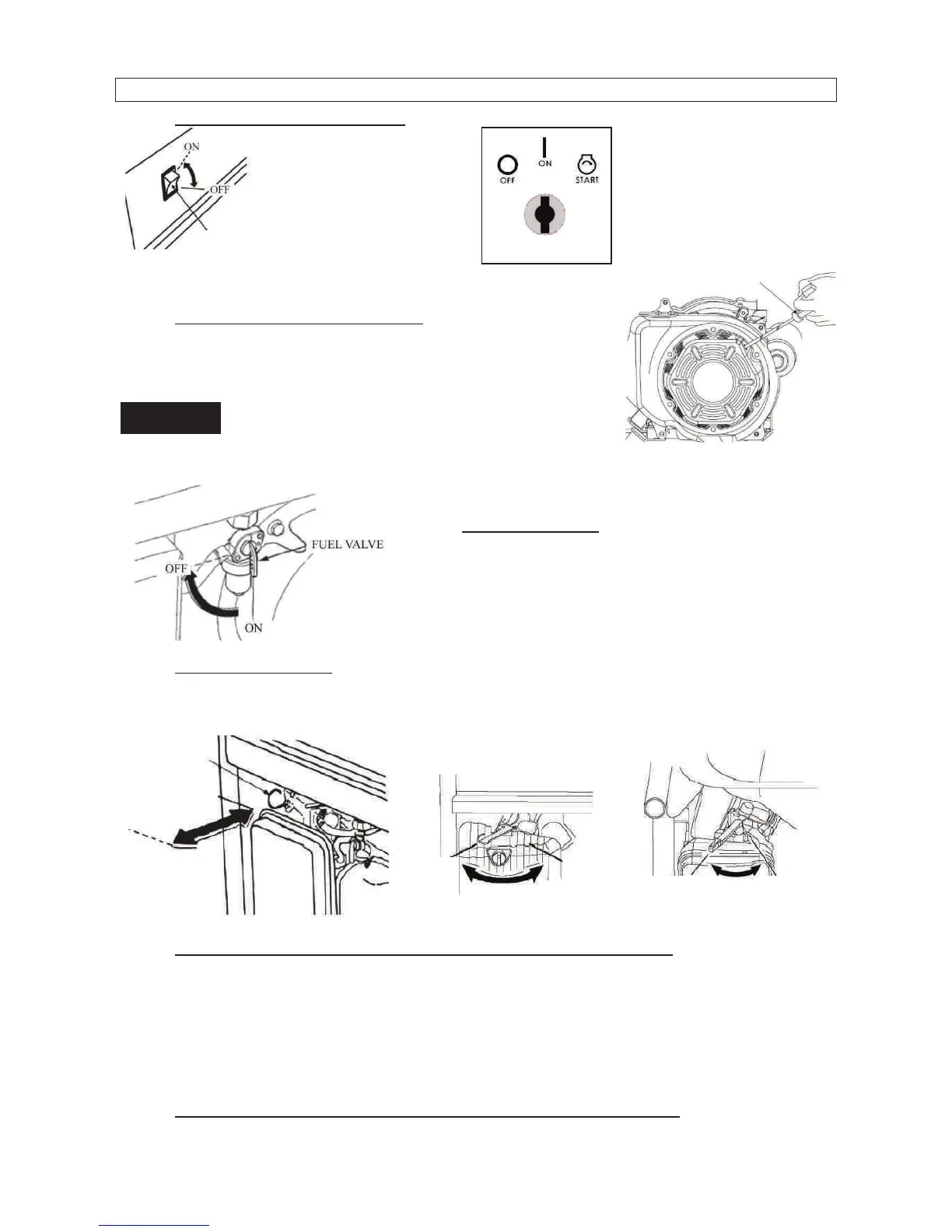 ON
OFF

OFF
ON
START

FUEL VALVE
OFF
ON