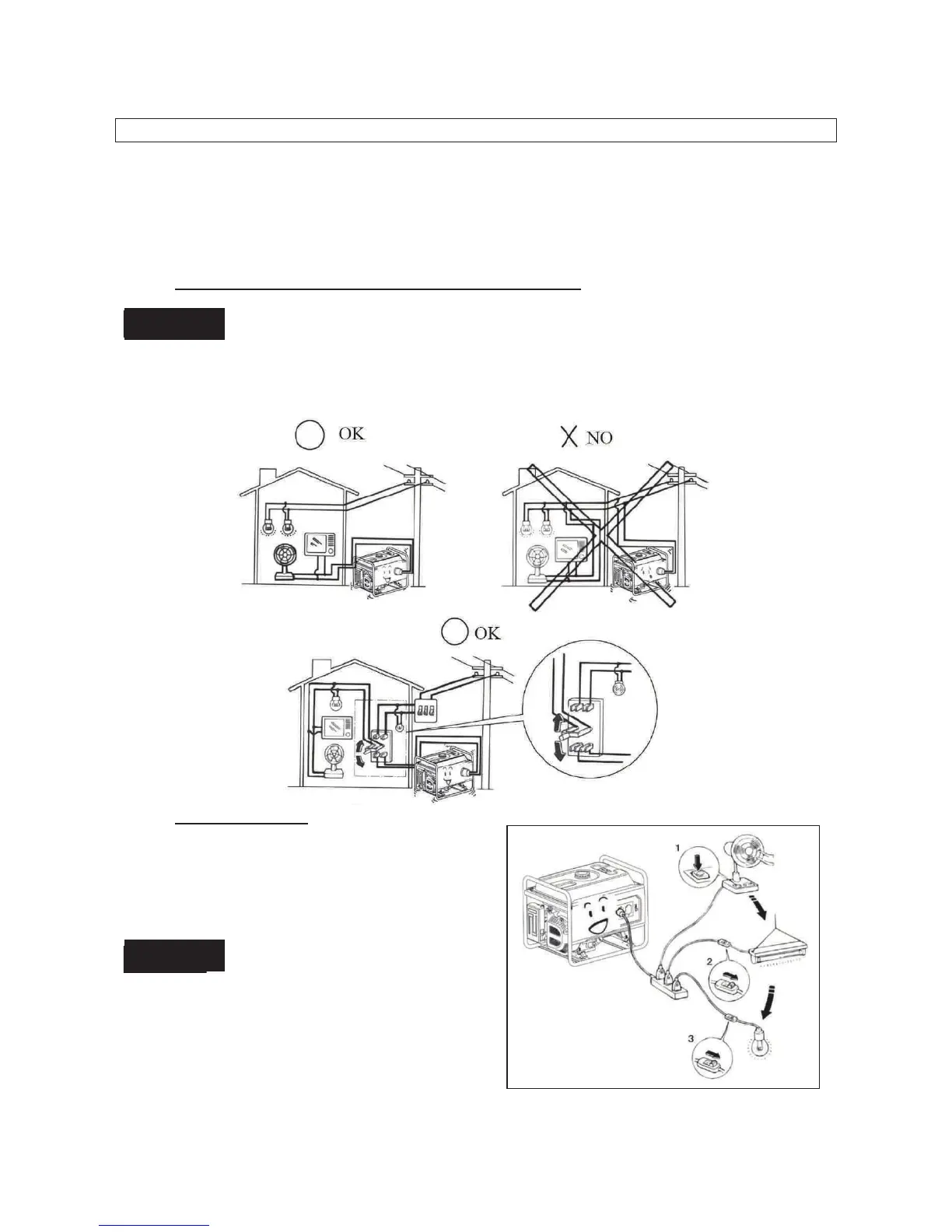 OK

NO

OK

1

2

3