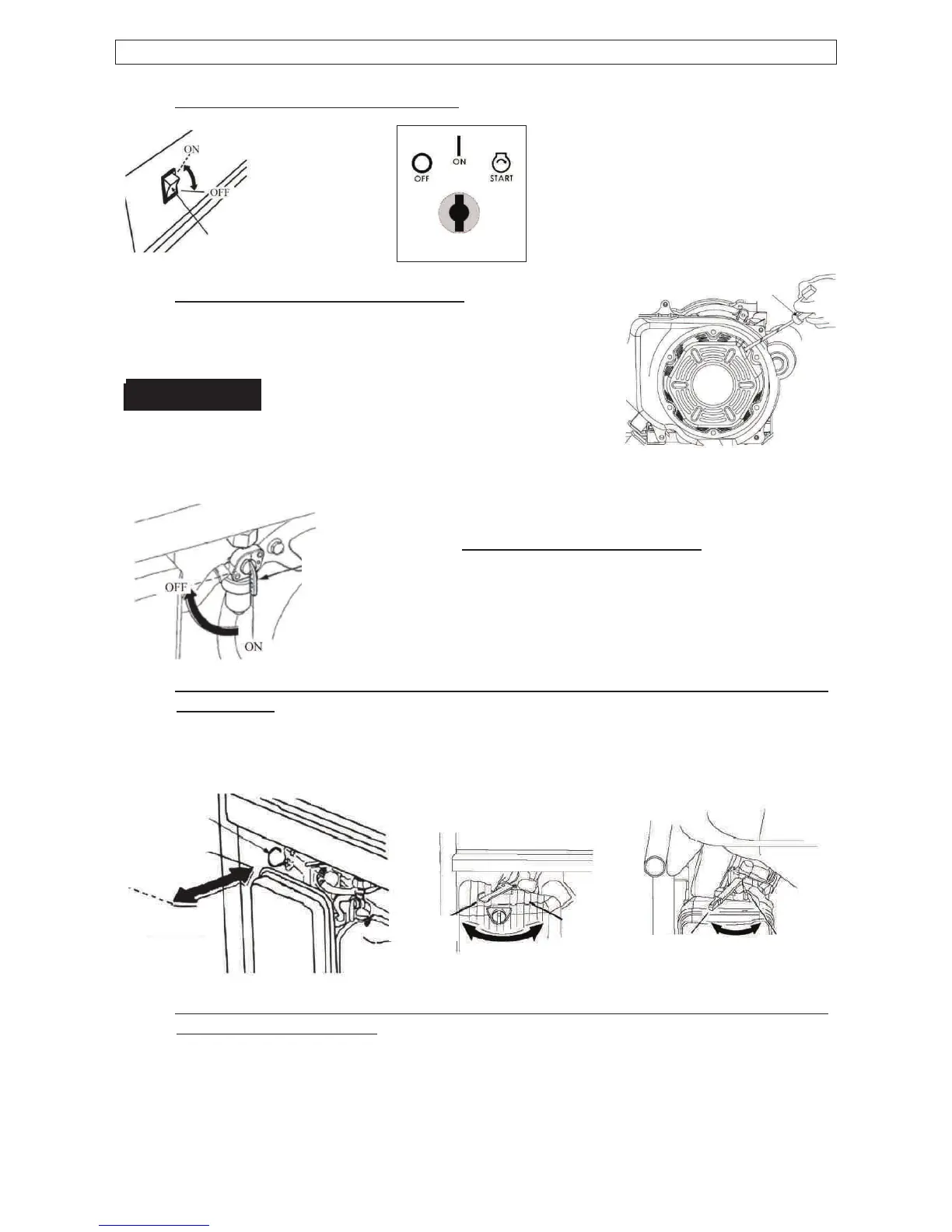 ON
OFF

OFF
ON
START

OFF
ON