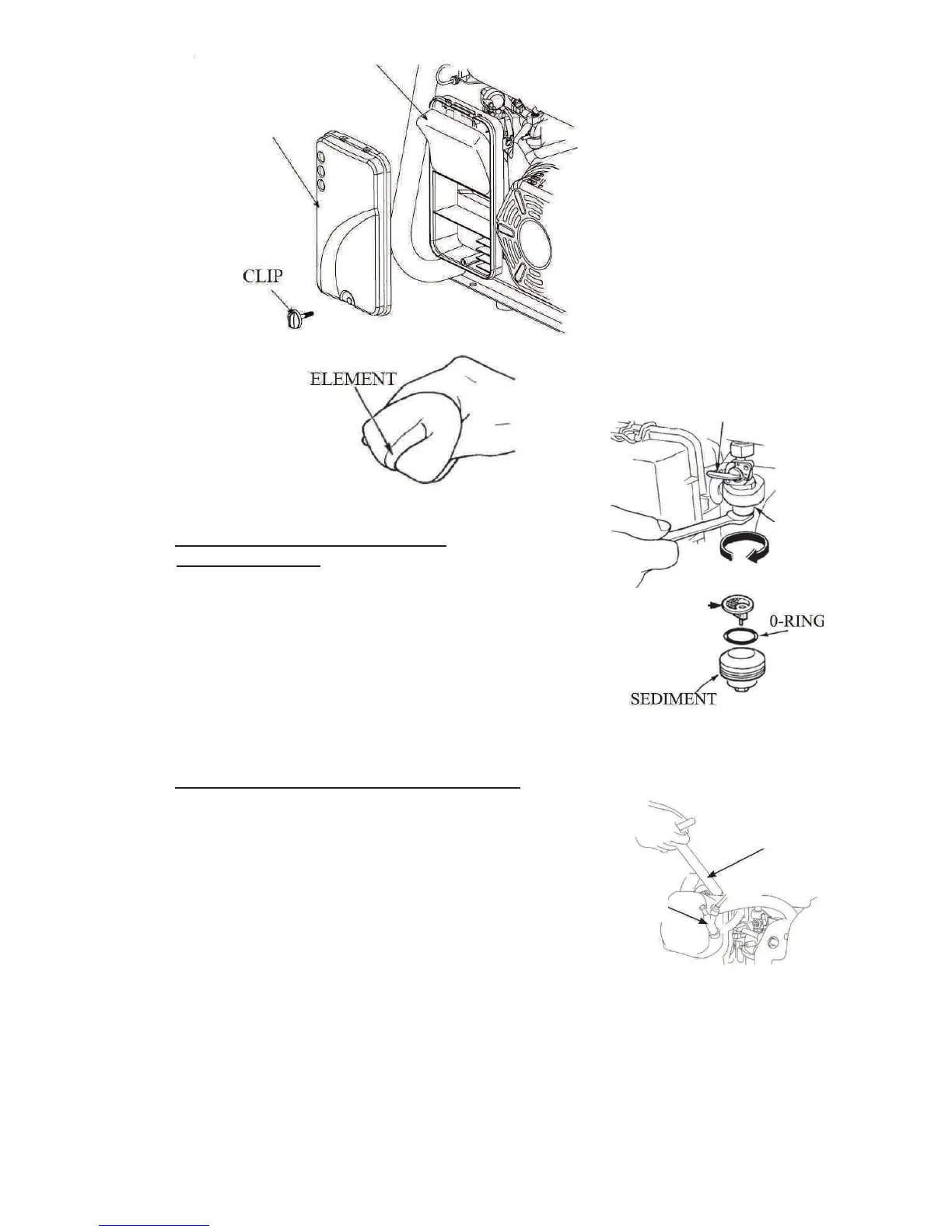 CLIP

ELEMENT

0-RING

SEDIMENT