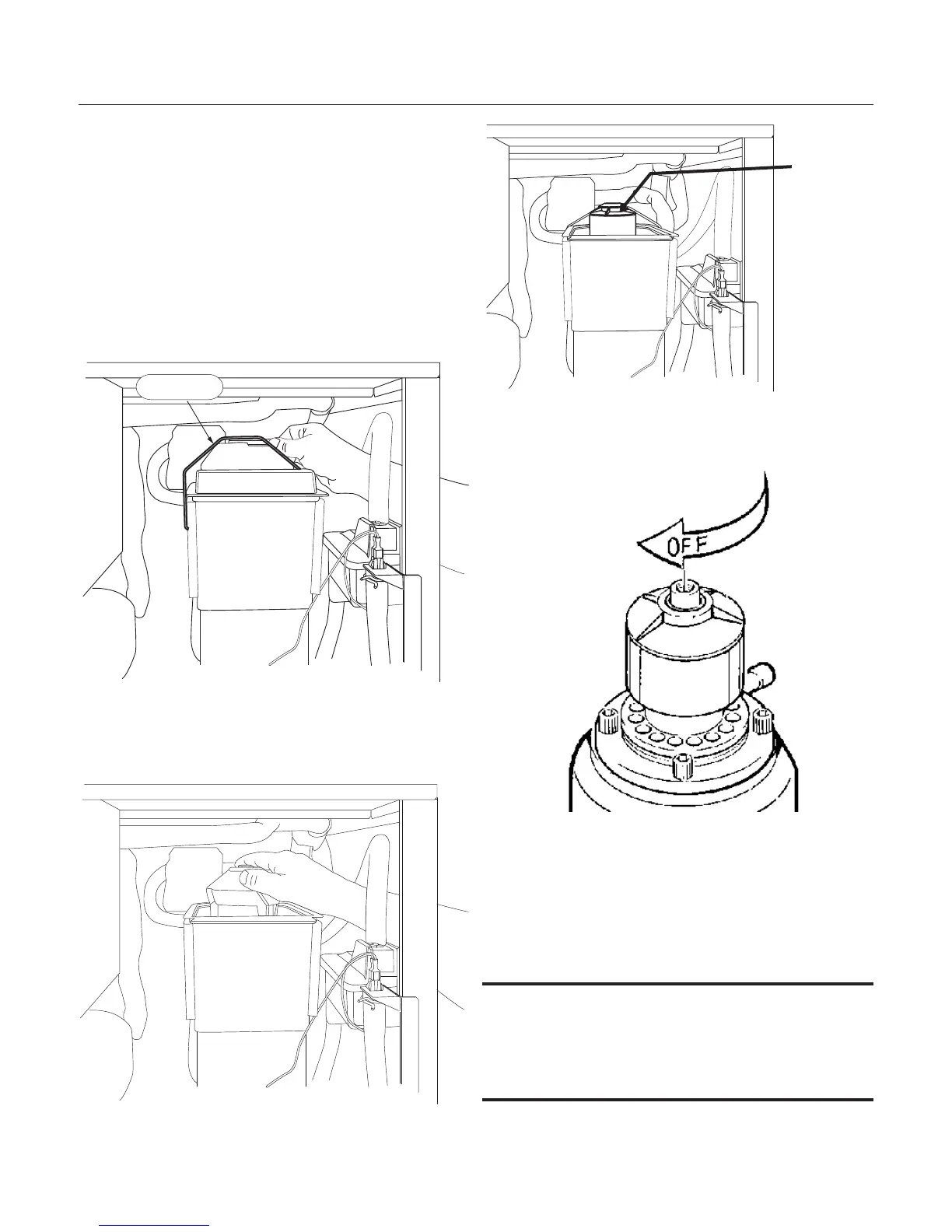 OFF