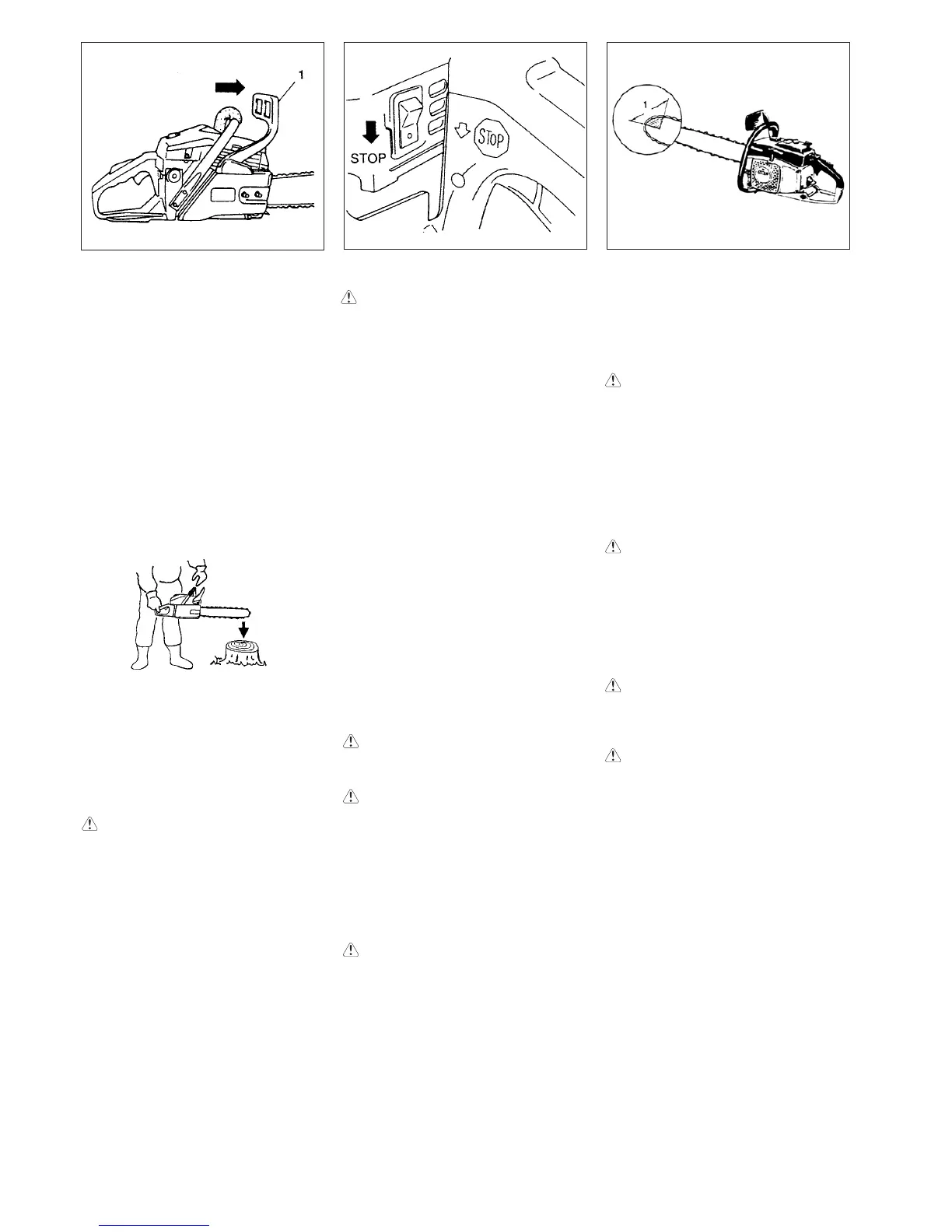 1

STOP

STOP

1