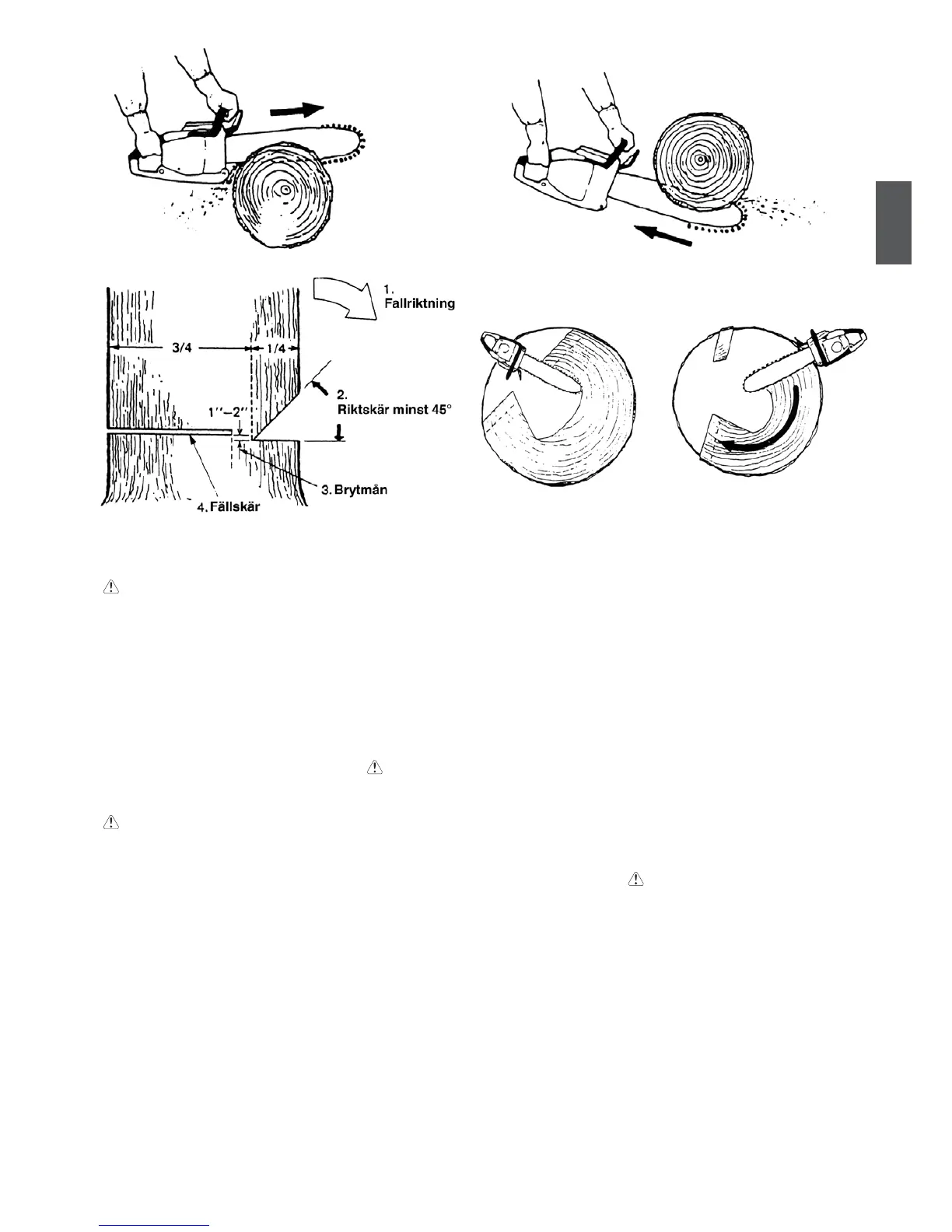 1. Fallriktning

3/4

1/4

2. Riktskär minst 45°

1''–2''

3. Brytmån

4. Fällskär