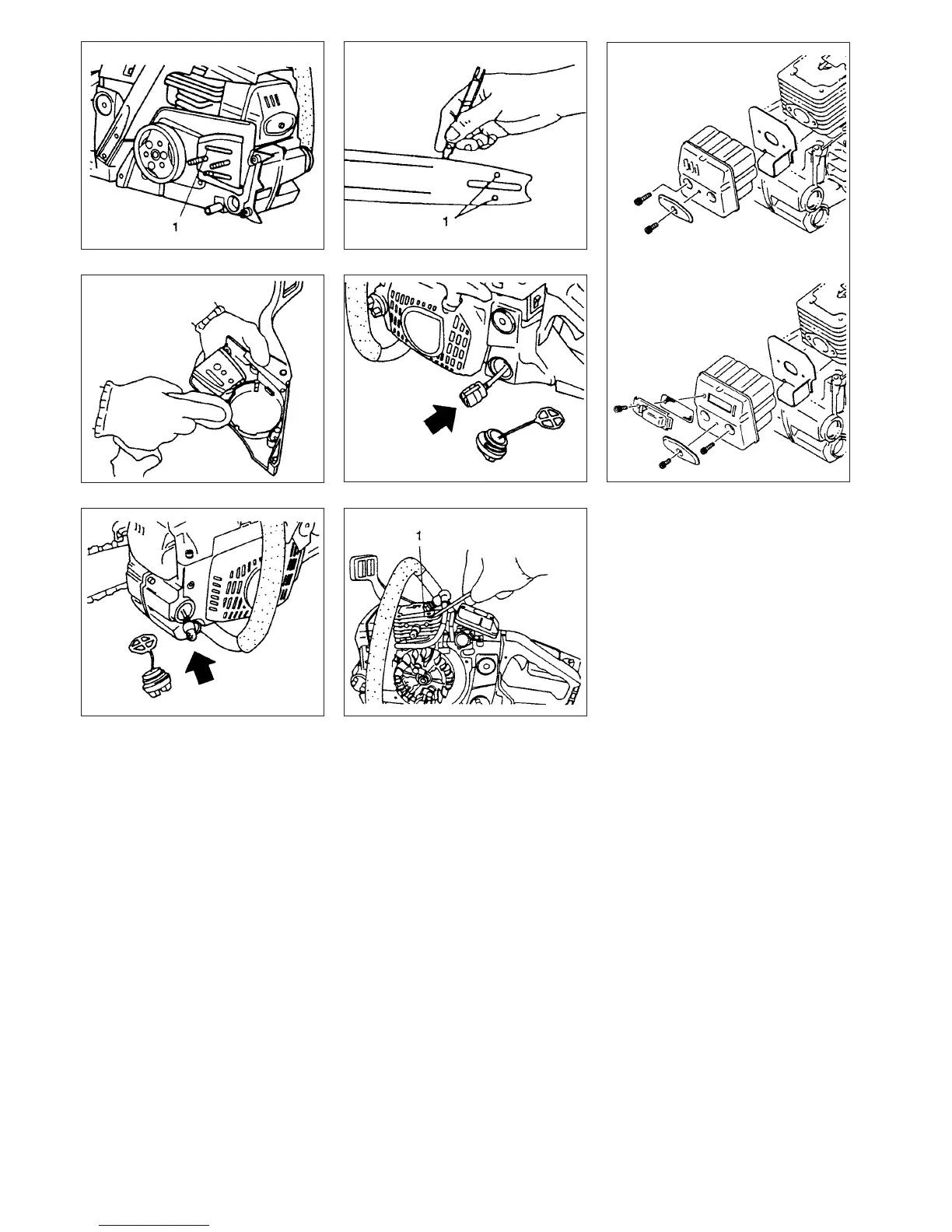 1

1

1