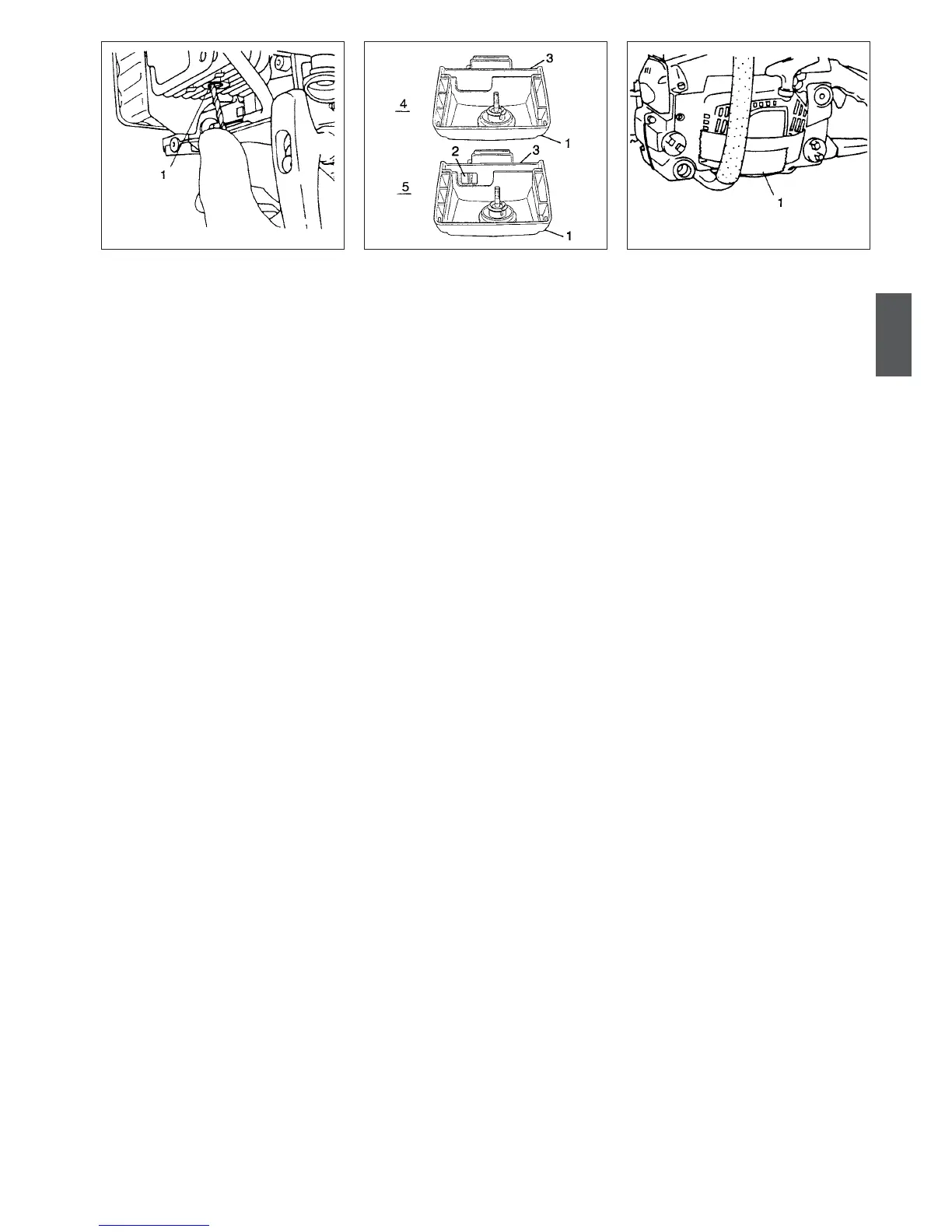 1

3

4

1

2

3

5

1

1