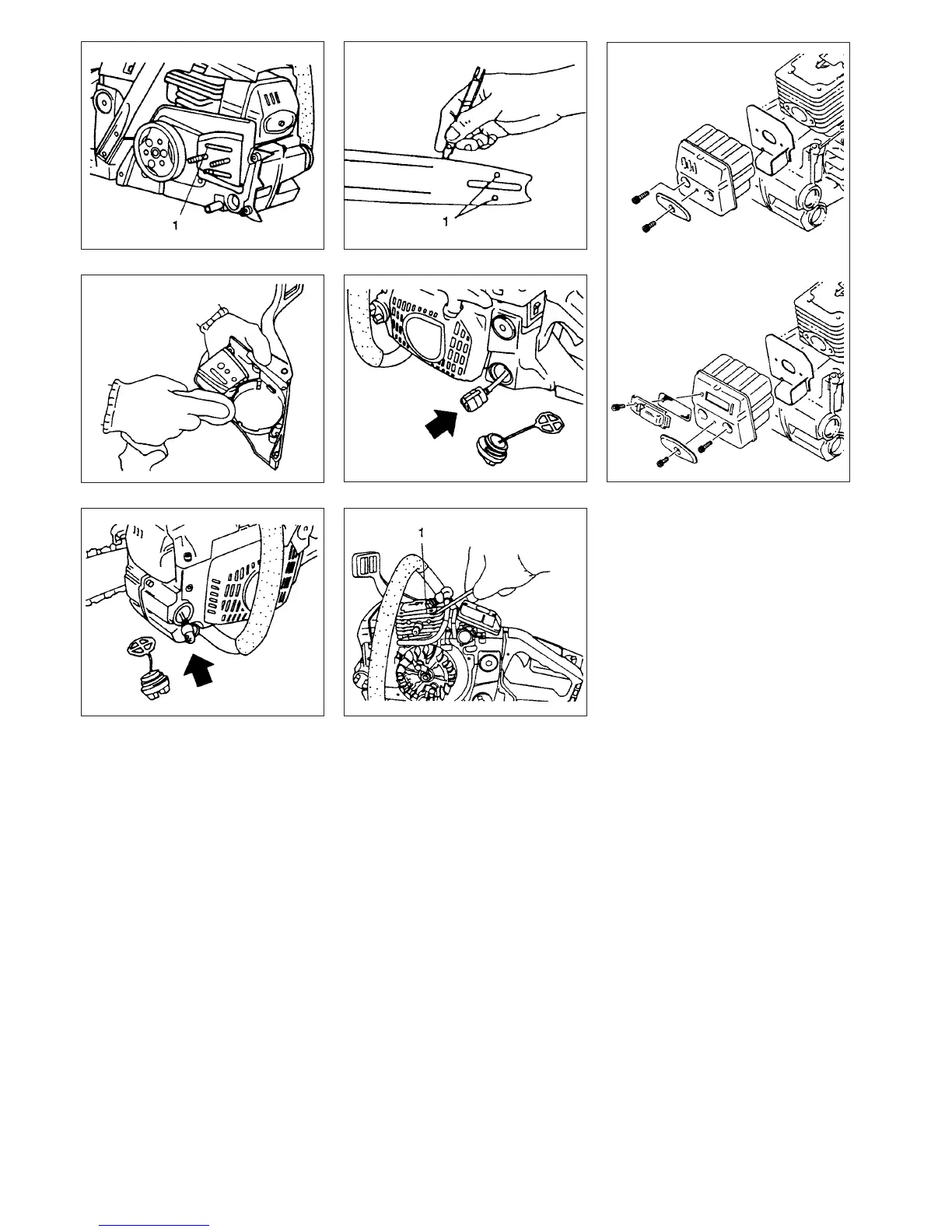 1

1

1