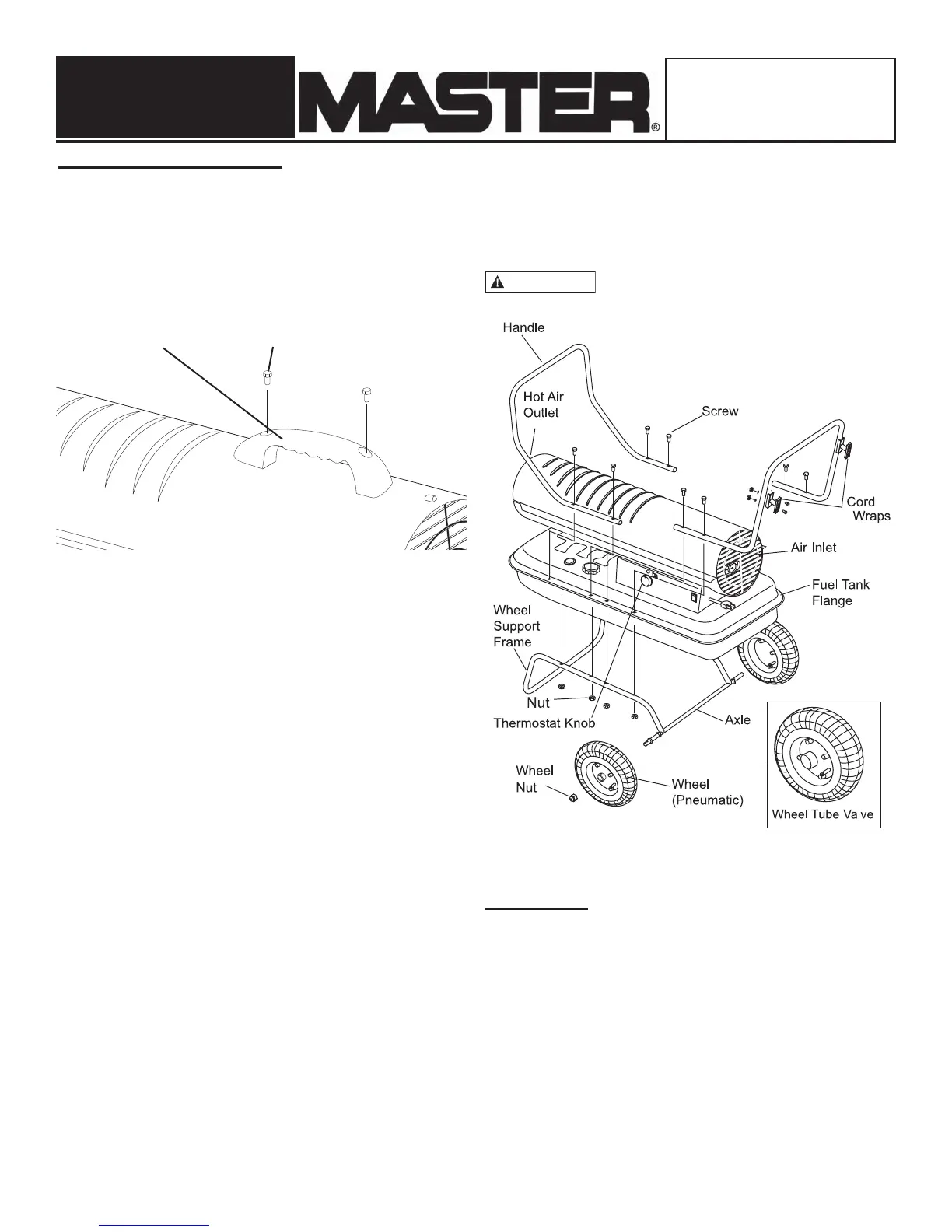 MASTER®

Handle

Hot Air Outlet

Screw

Cord Wraps

Air Inlet

Fuel Tank Flange

Wheel Support Frame

Nut

Thermostat Knob

Axle

Wheel Nut

Wheel (Pneumatic)

Wheel Tube Valve