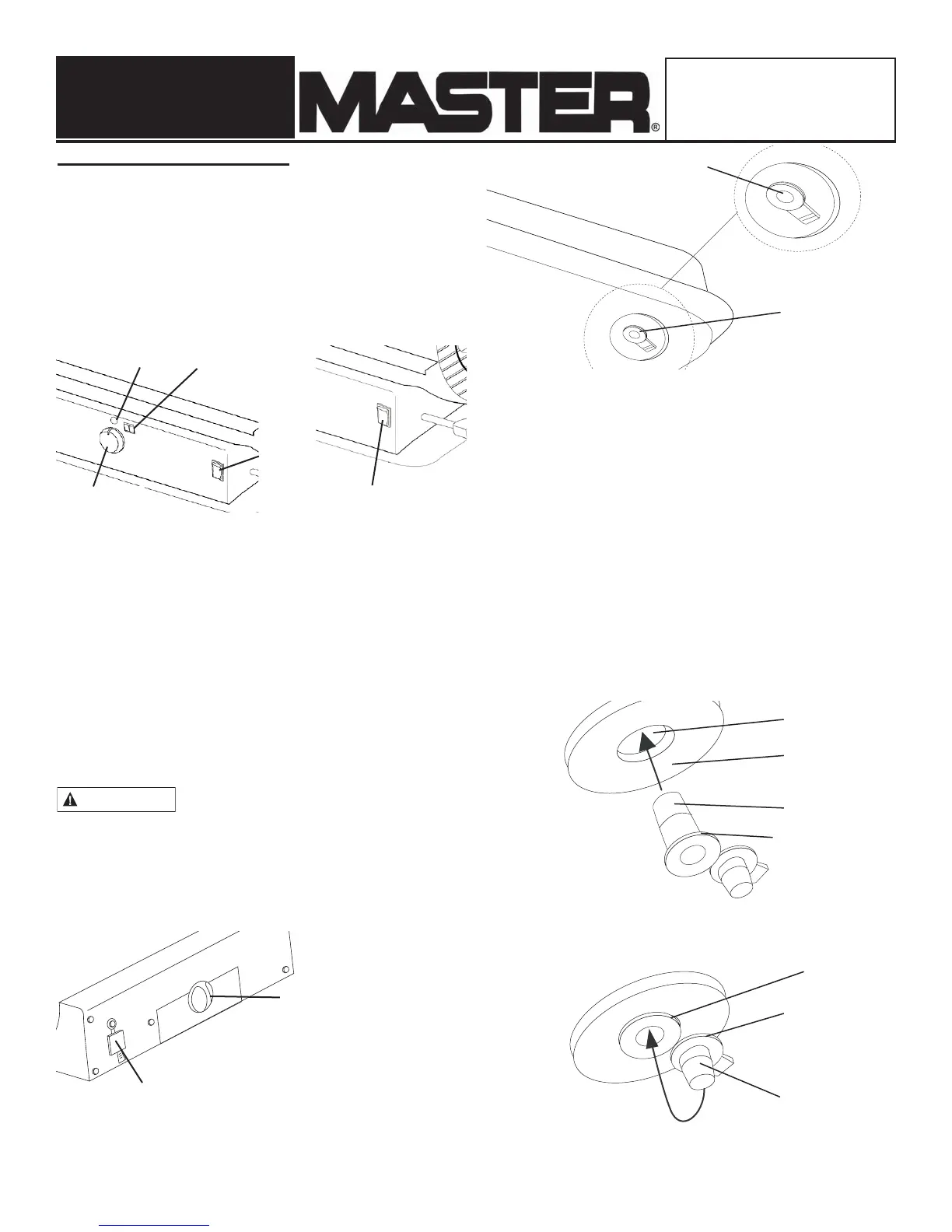 MASTER®