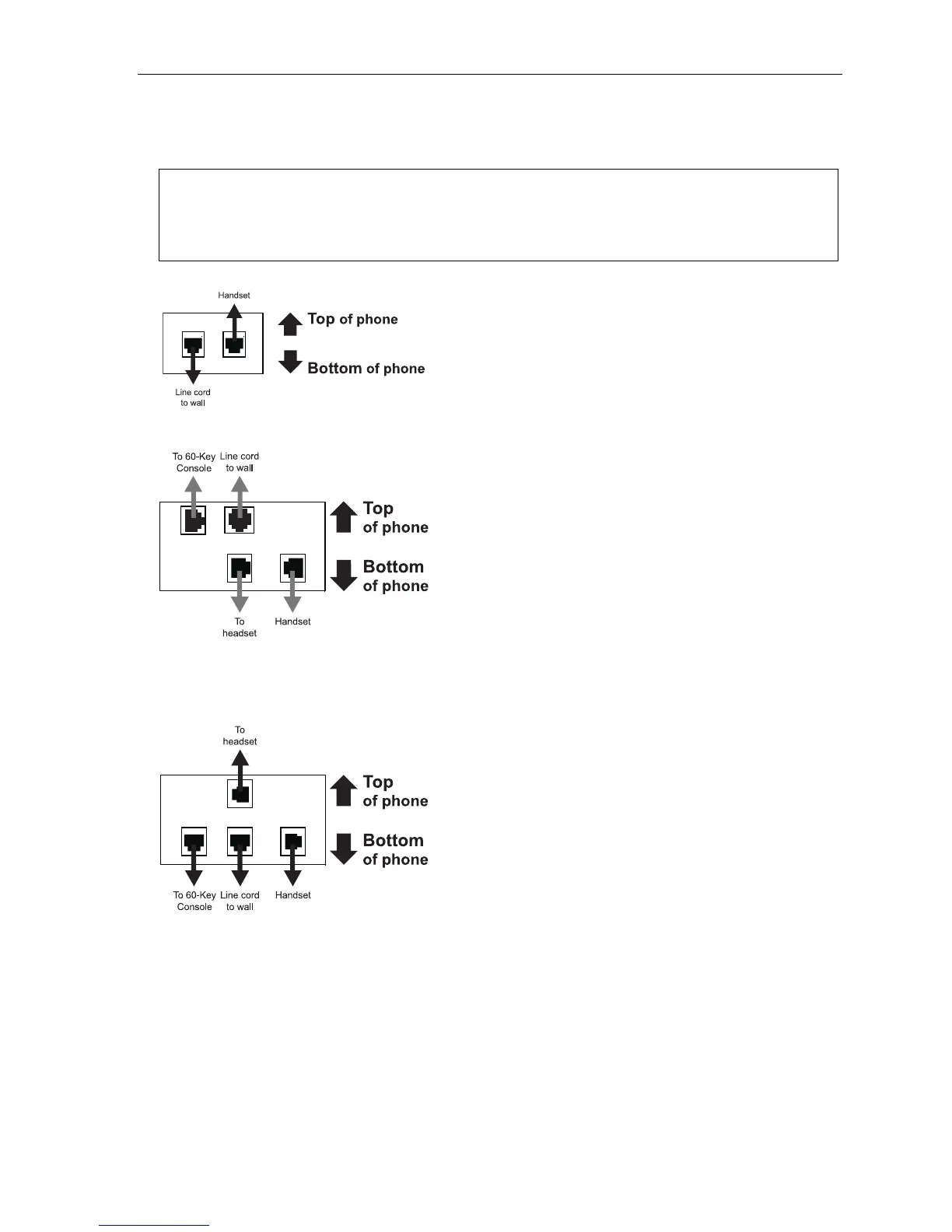 Handset

Top of phone

Bottom of phone

Line cord to wall

To 60-Key Console

Line cord to wall

Top of phone

Bottom of phone

To headset

Handset

To headset

Top of phone

Bottom of phone

To 60-Key Console

Line cord to wall

Handset