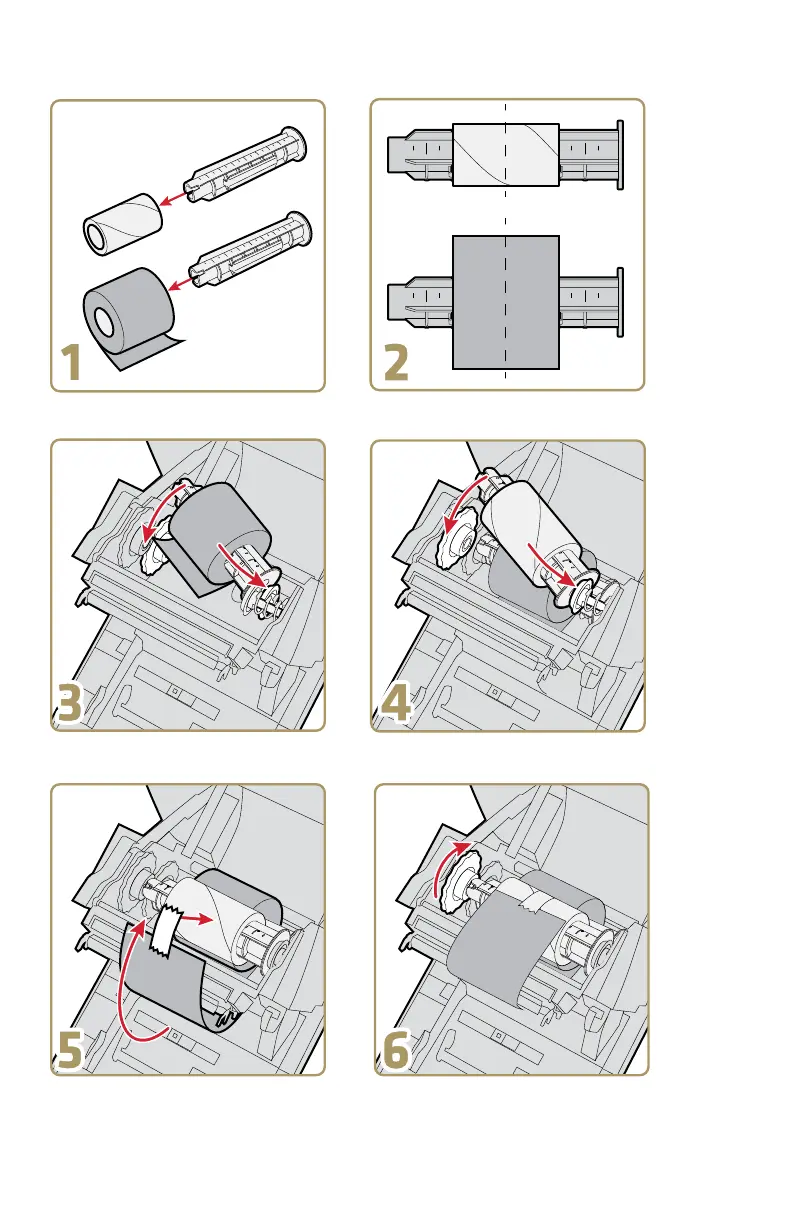 1

2

3

4

5

6