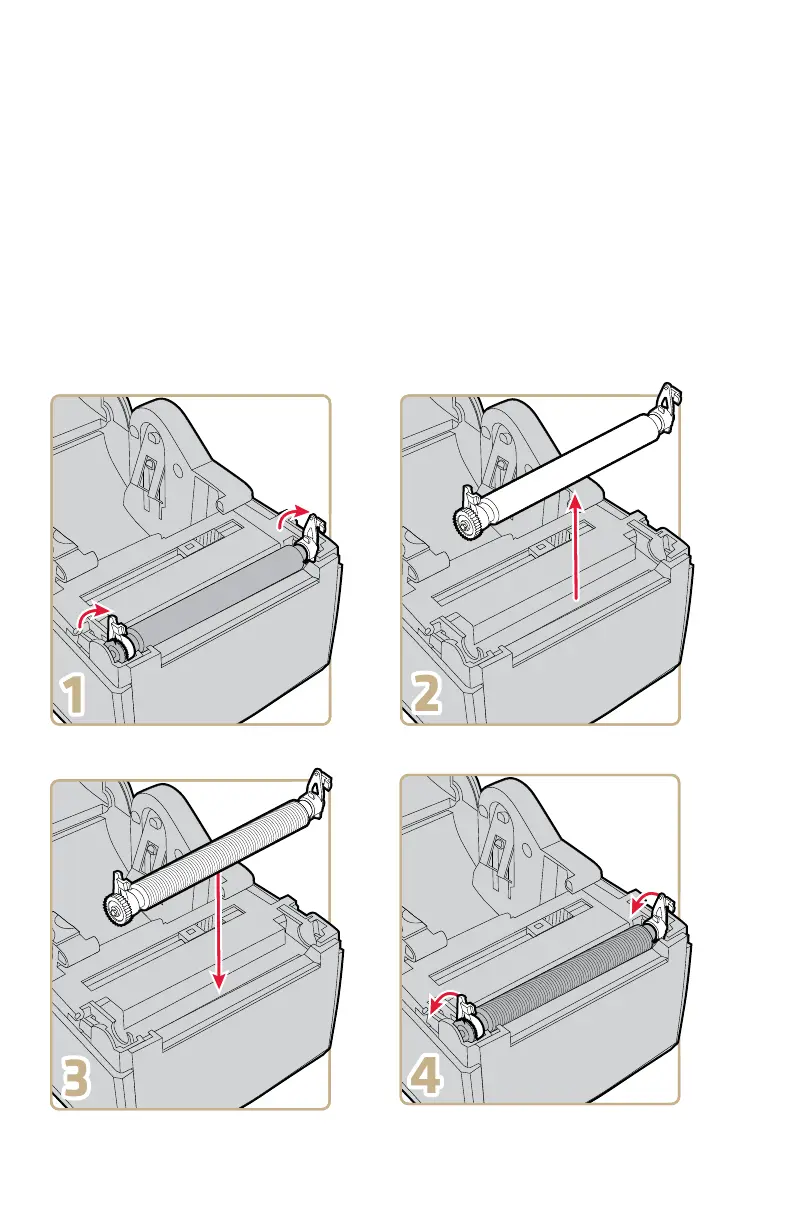 1

2

3

4