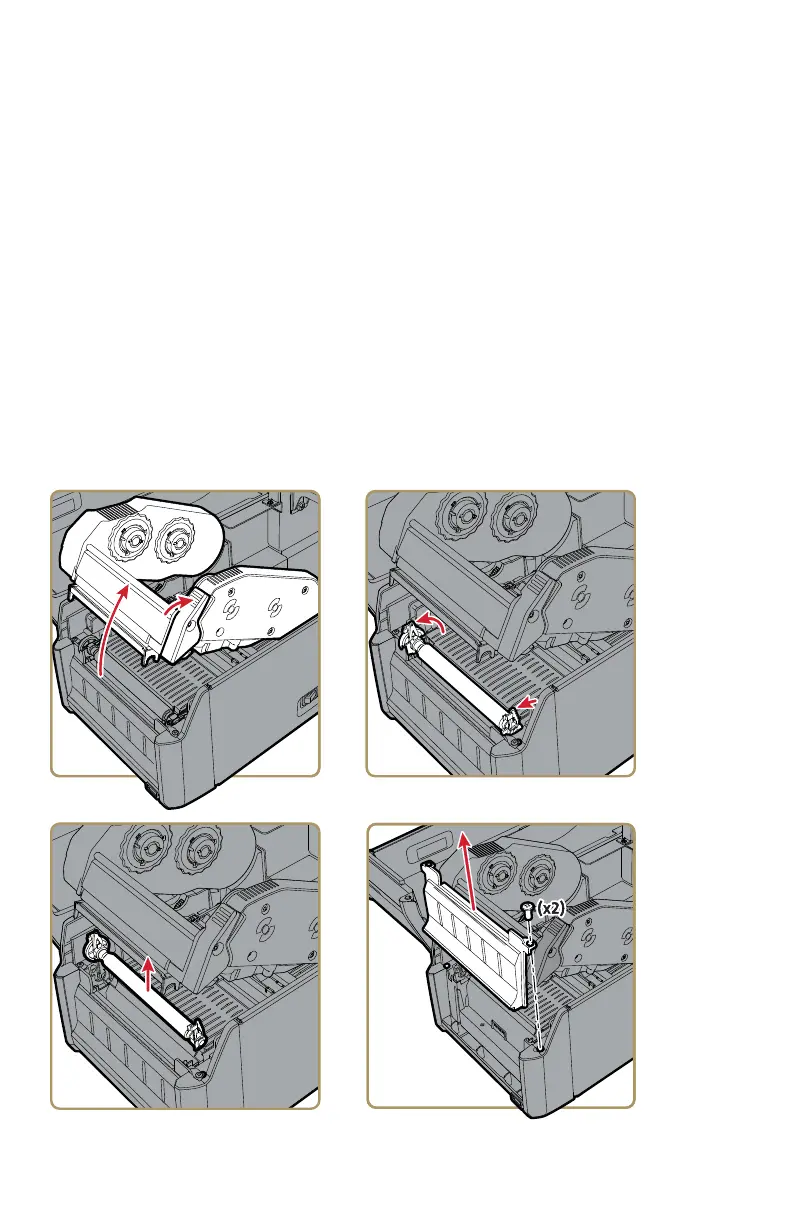 (x2)