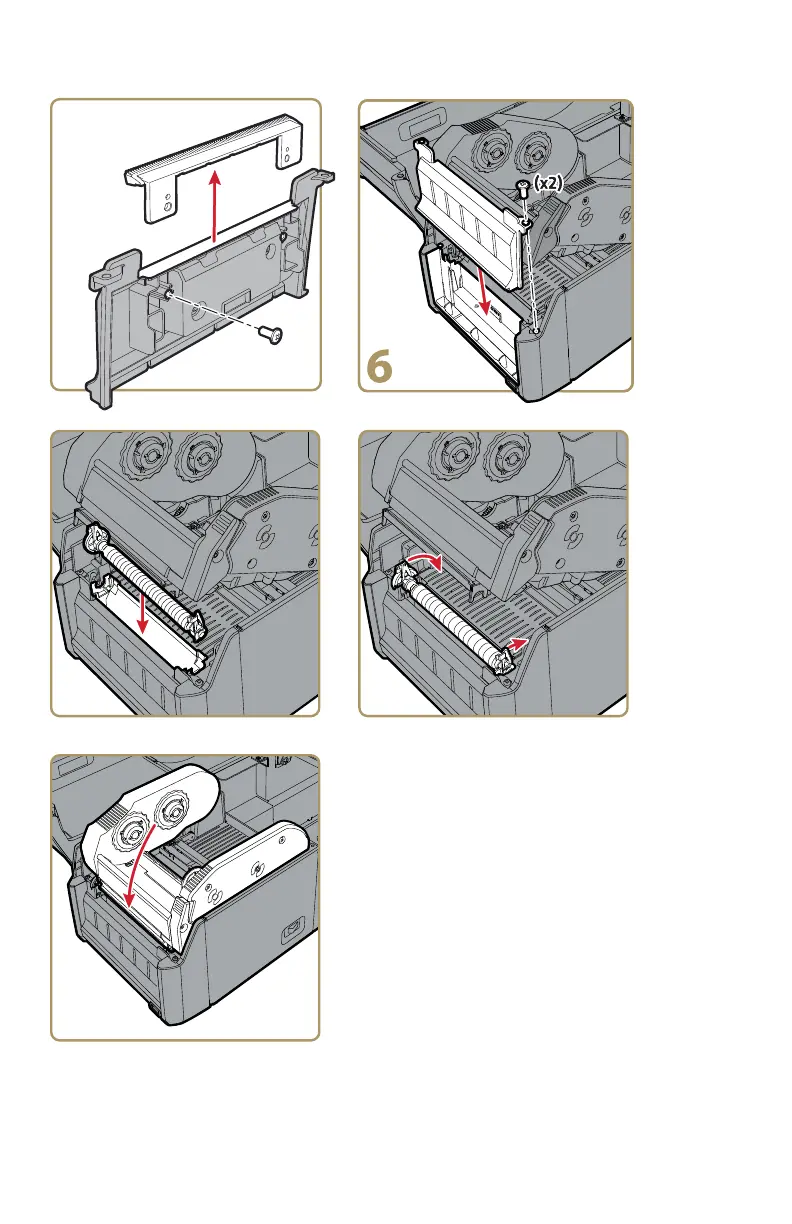 (x2)

6