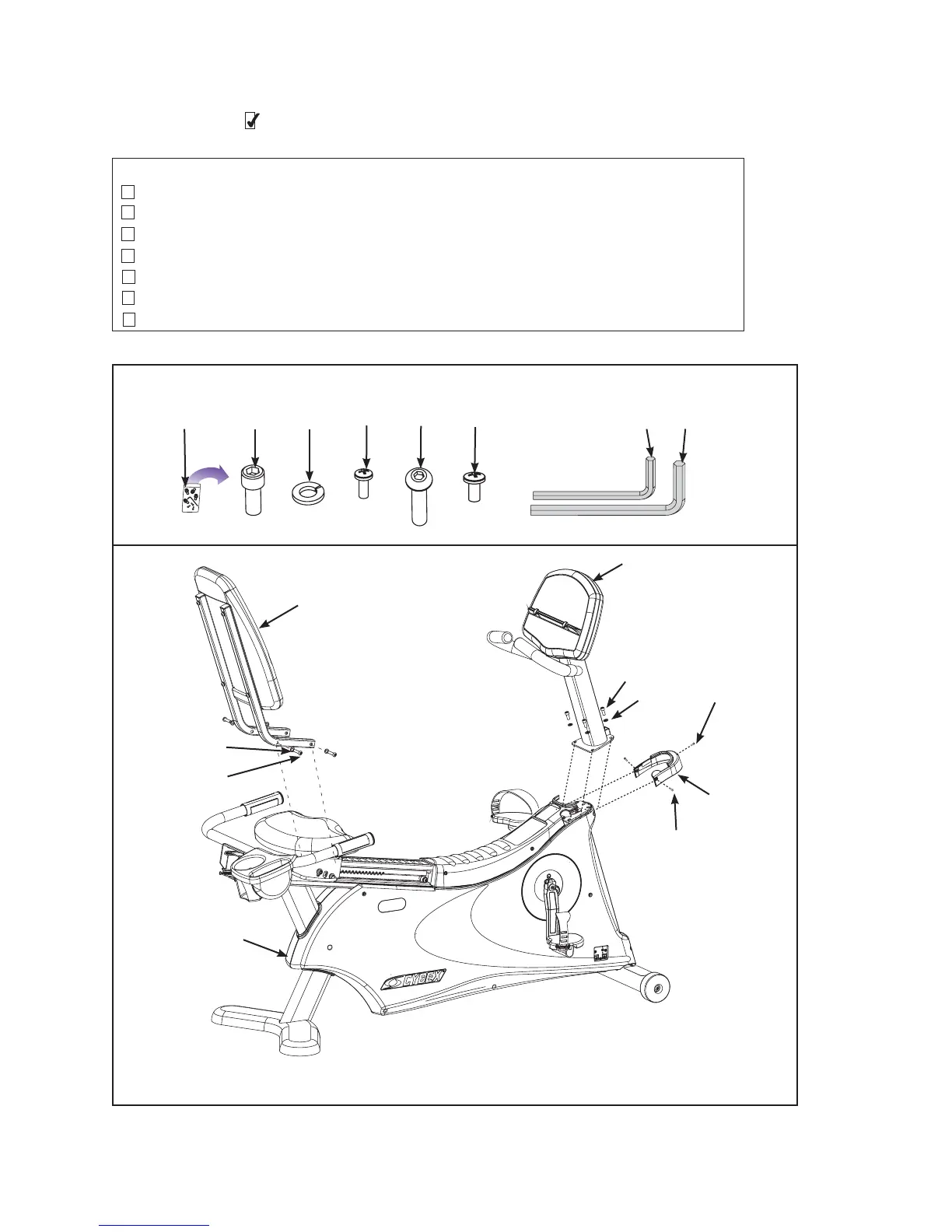 CYBEX