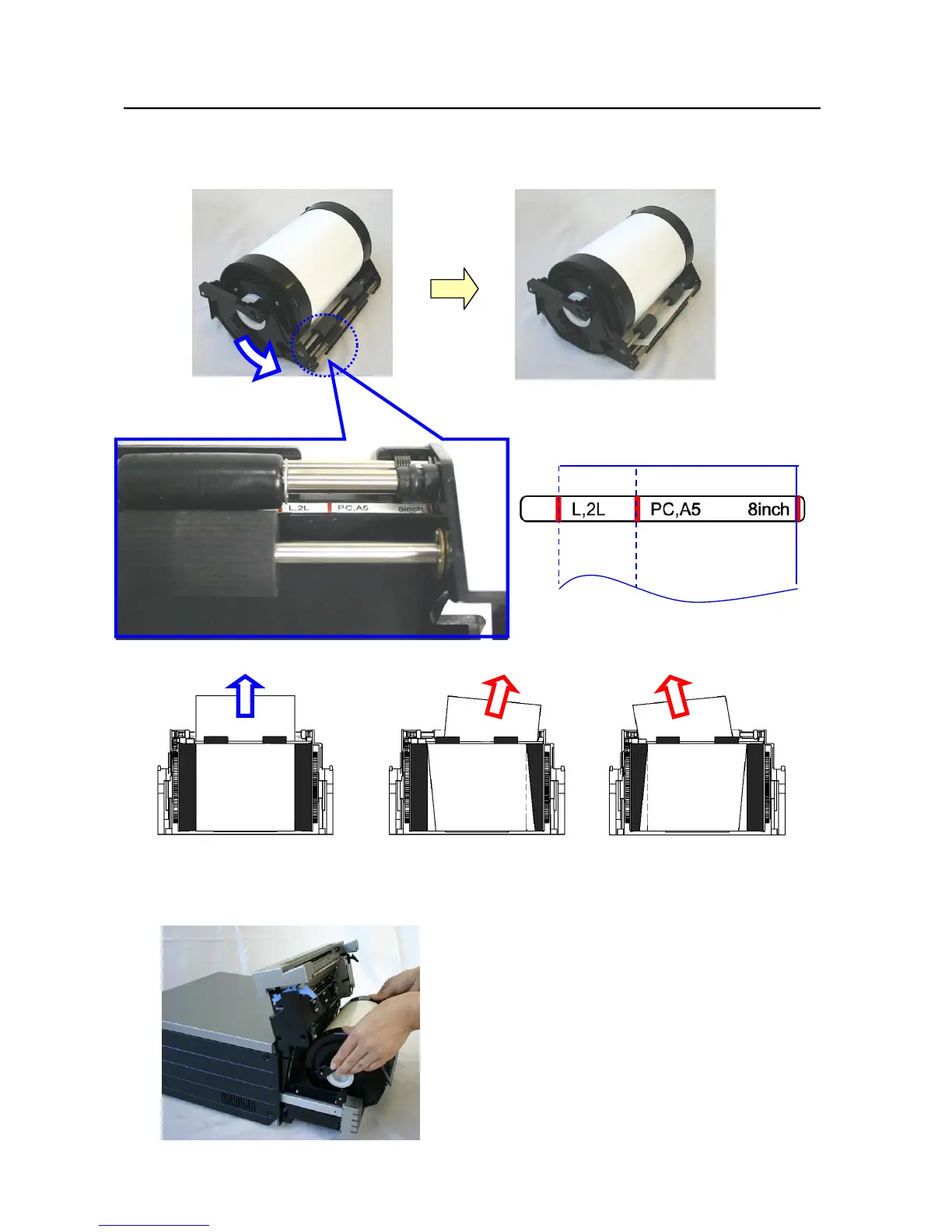 L,2L PC,A5 8inch

L,2L PC,A5 8inch