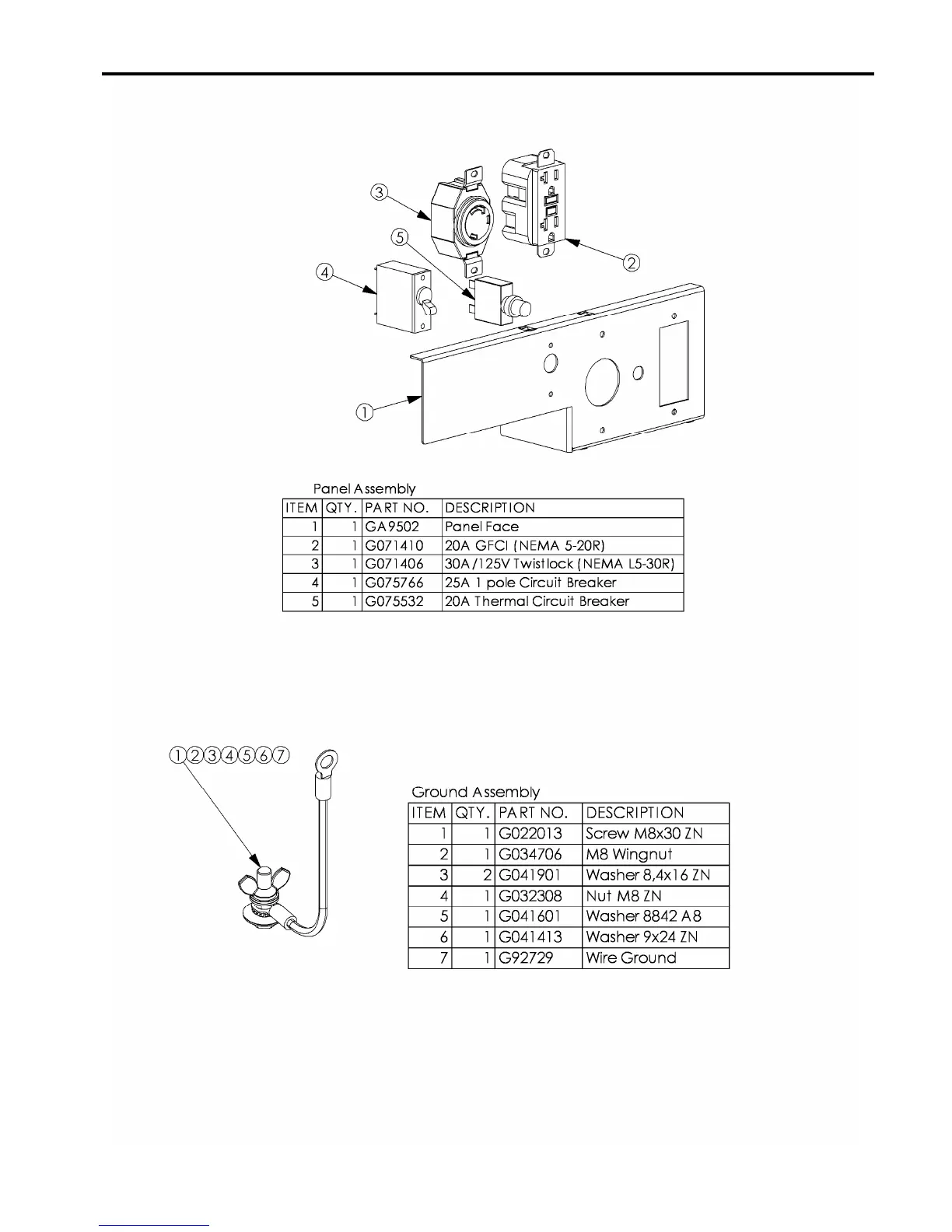 3

5

2

4

1

Panel Assembly

| ITEM | QTY. | PART NO. | DESCRIPTION |
|---|---|---|---|
| 1 | 1 | GA9502 | Panel Face |
| 2 | 1 | G071410 | 20A GFCI (NEMA 5-20R) |
| 3 | 1 | G071406 | 30A/125V Twistlock (NEMA L5-30R) |
| 4 | 1 | G075766 | 25A 1 pole Circuit Breaker |
| 5 | 1 | G075532 | 20A Thermal Circuit Breaker |

1 2 3 4 5 6 7

Ground Assembly

| ITEM | QTY. | PART NO. | DESCRIPTION |
|---|---|---|---|
| 1 | 1 | G022013 | Screw M8x30 ZN |
| 2 | 1 | G034706 | M8 Wingnut |
| 3 | 2 | G041901 | Washer 8,4x16 ZN |
| 4 | 1 | G032308 | Nut M8 ZN |
| 5 | 1 | G041601 | Washer 8842 A8 |
| 6 | 1 | G041413 | Washer 9x24 ZN |
| 7 | 1 | G92729 | Wire Ground |