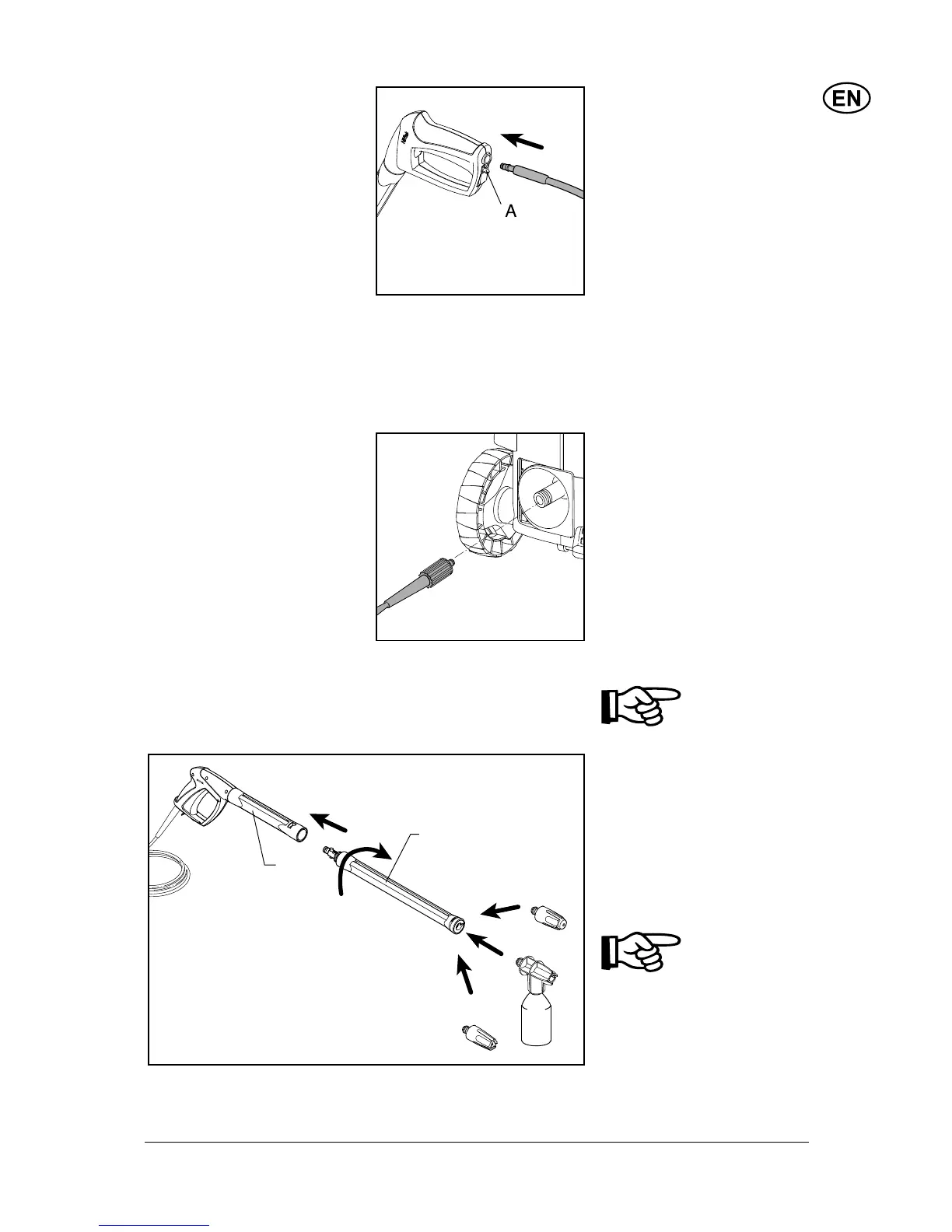 EN

A